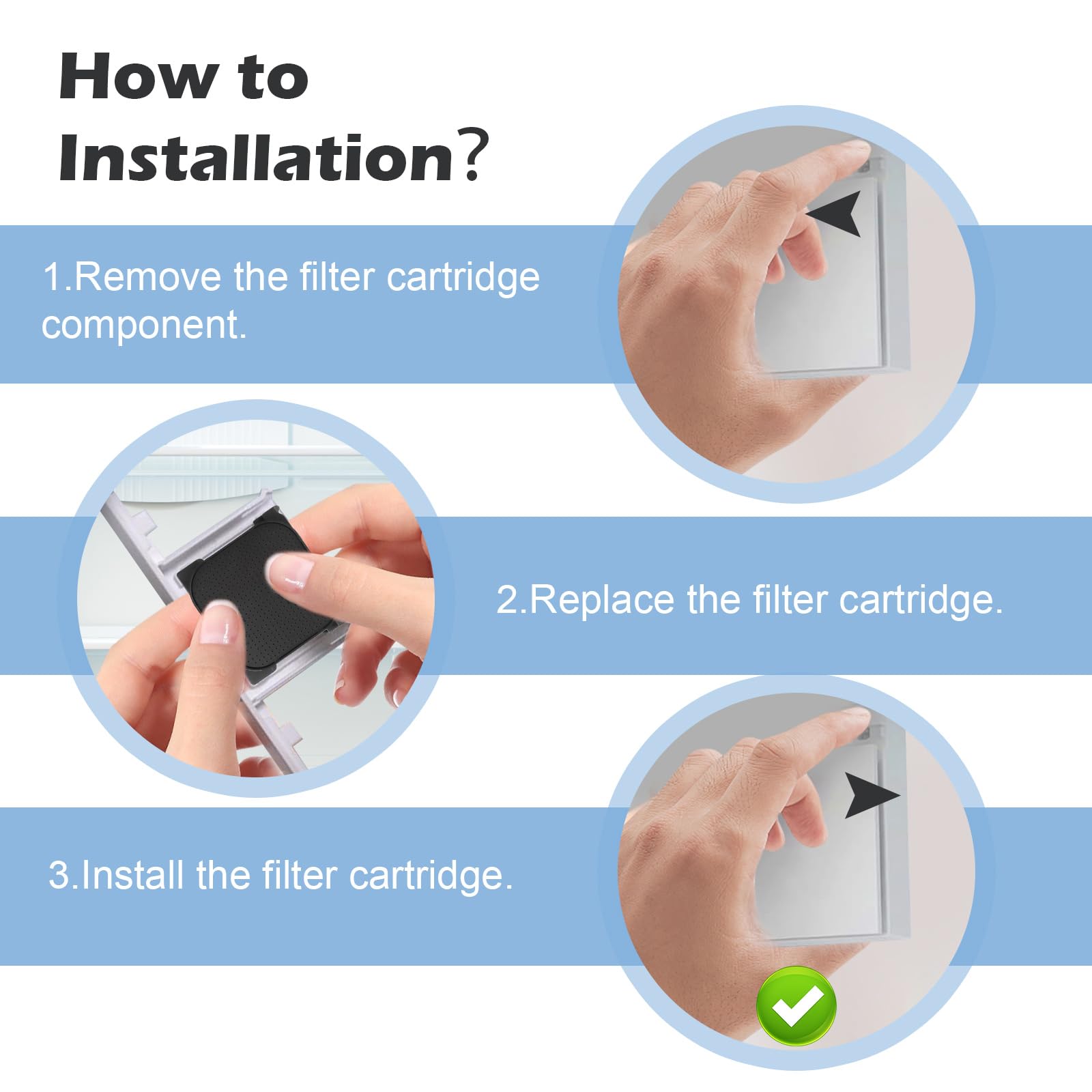 How to Installation?

1.Remove the filter cartridge component.

2.Replace the filter cartridge.

3.Install the filter cartridge.