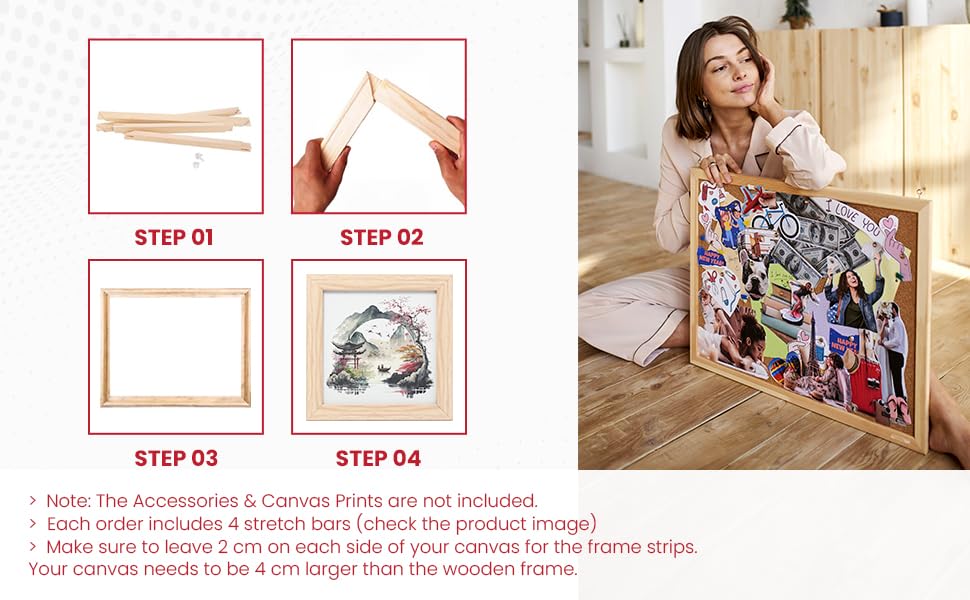 STEP 01

STEP 02

STEP 03

STEP 04

I LOVE YOU

HAPPY NEW YEAR

HAPPY NEW YEAR

> Note: The Accessories & Canvas Prints are not included.
> Each order includes 4 stretch bars (check the product image)
> Make sure to leave 2 cm on each side of your canvas for the frame strips. Your canvas needs to be 4 cm larger than the wooden frame.