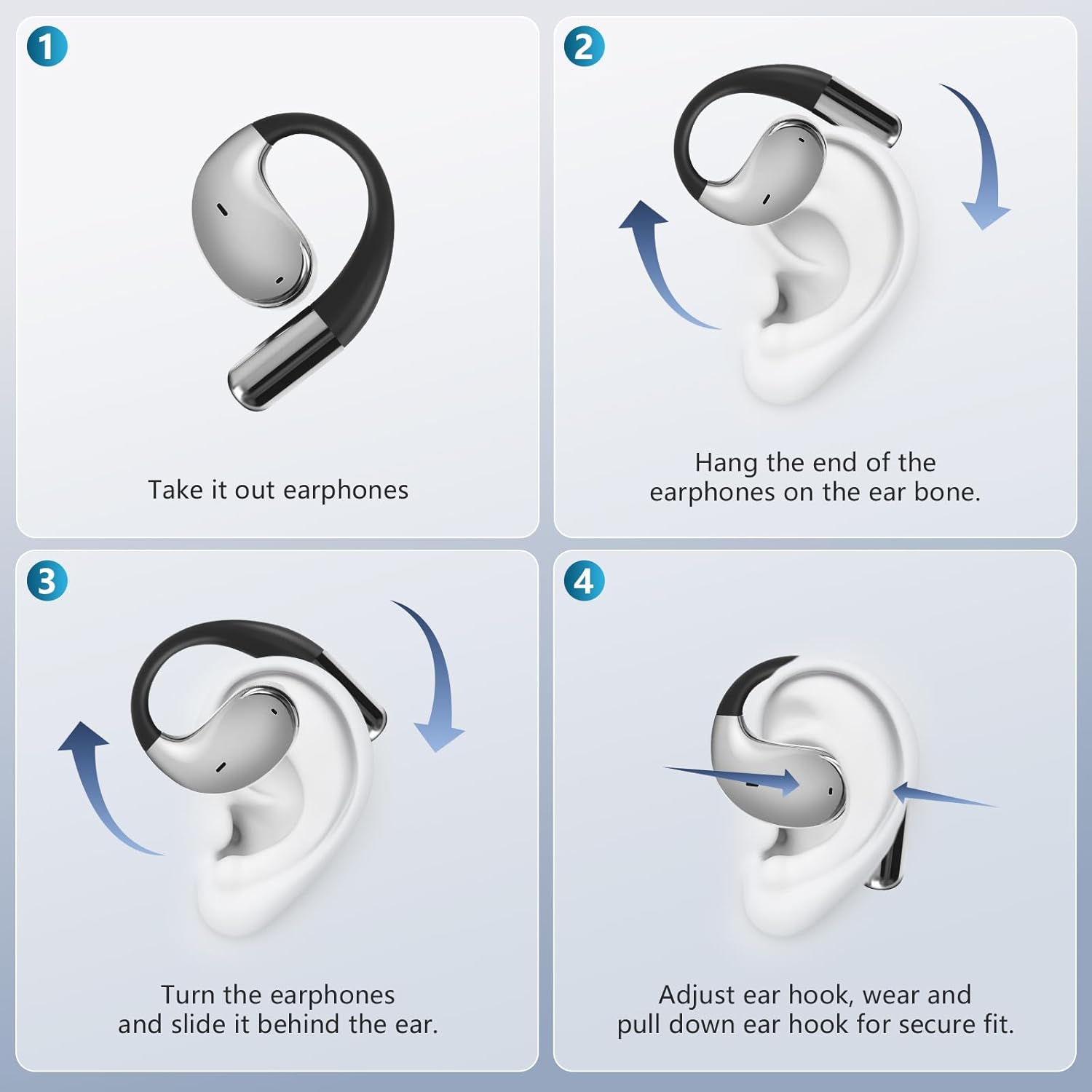 1

Take it out earphones

2

Hang the end of the earphones on the ear bone.

3

Turn the earphones and slide it behind the ear.

4

Adjust ear hook, wear and pull down ear hook for secure fit.