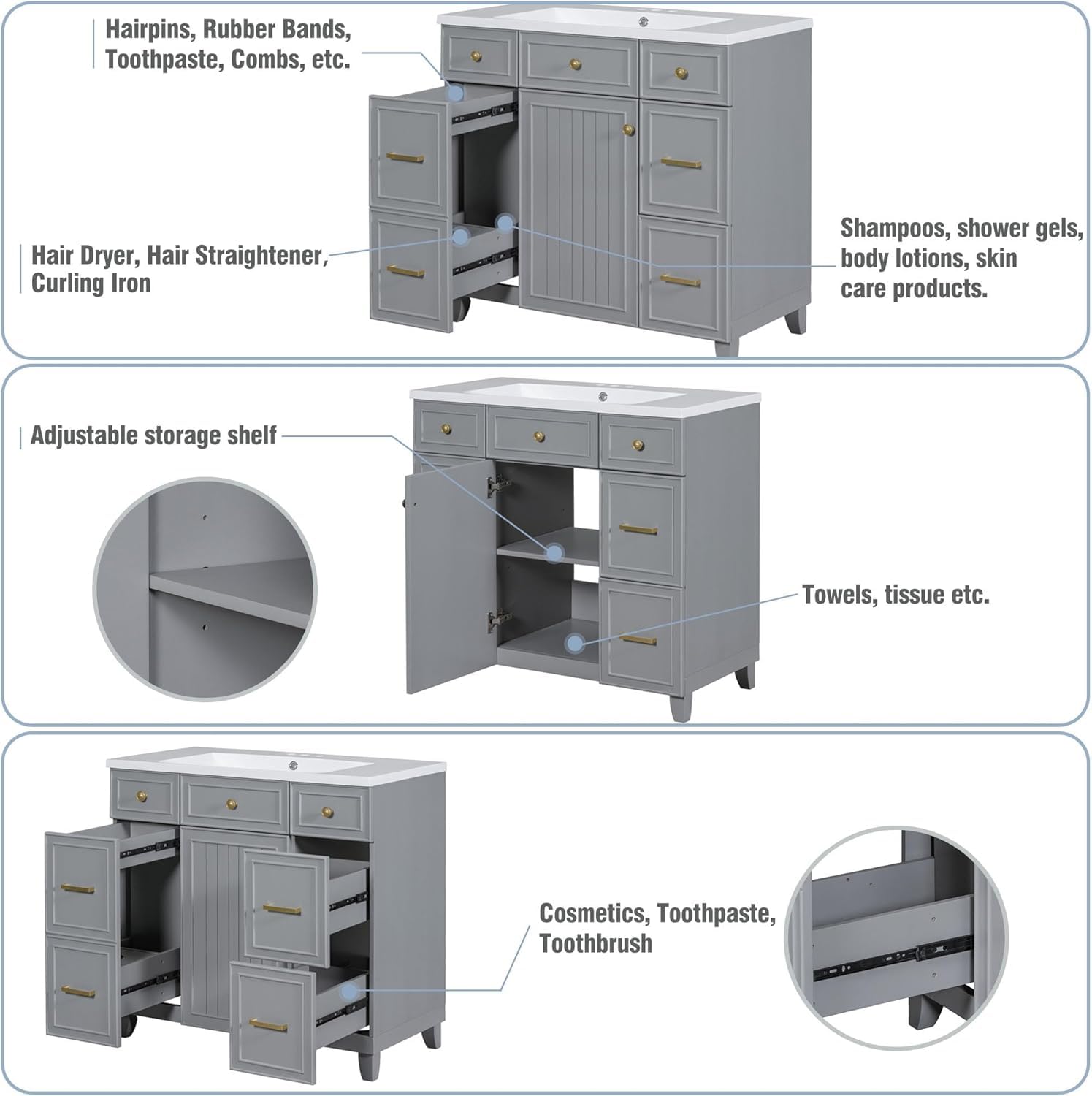 Hairpins, Rubber Bands, Toothpaste, Combs, etc.

Hair Dryer, Hair Straightener, Curling Iron

Shampoos, shower gels, body lotions, skin care products.

Adjustable storage shelf

Towels, tissue etc.

Cosmetics, Toothpaste, Toothbrush