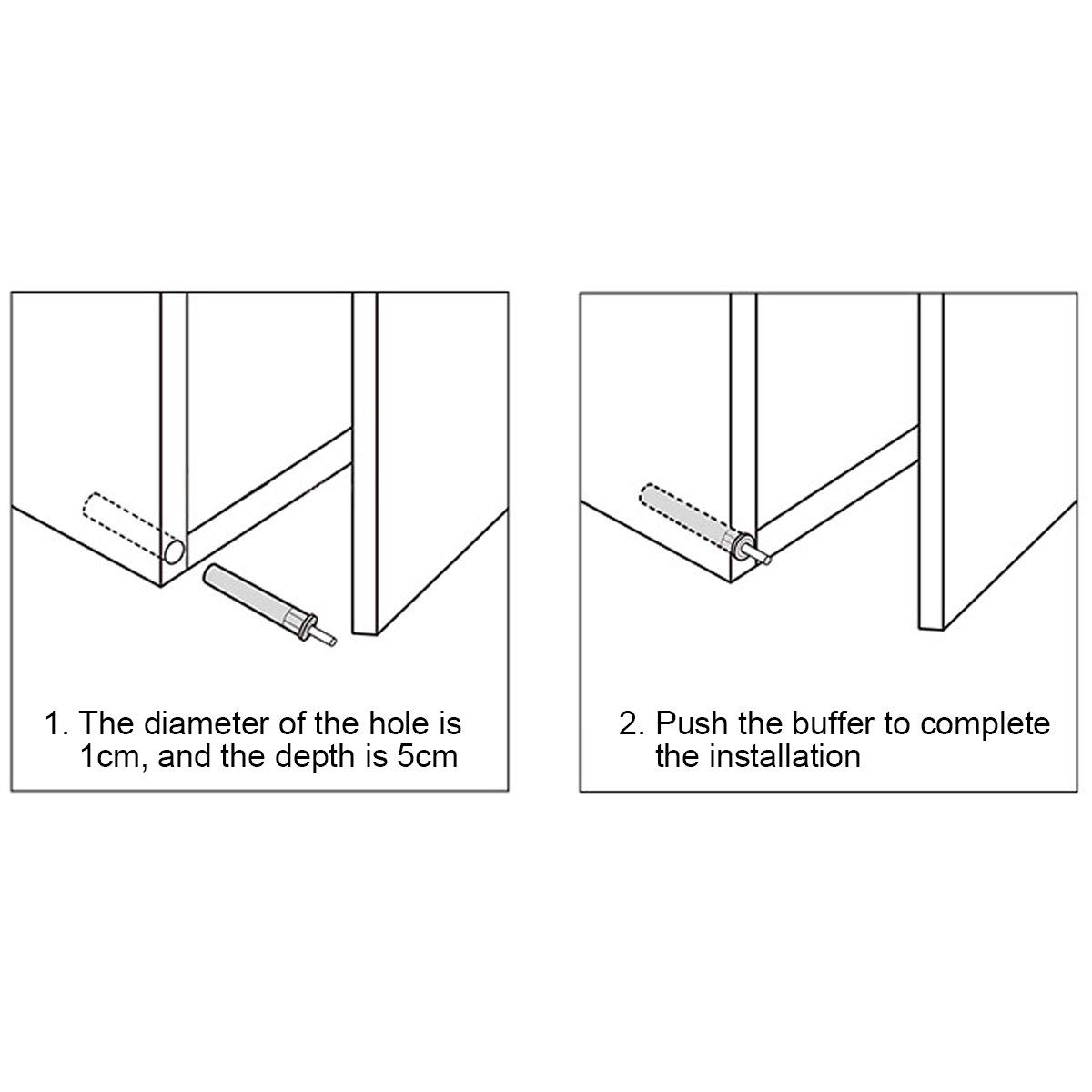 1. The diameter of the hole is 1cm, and the depth is 5cm

2. Push the buffer to complete the installation