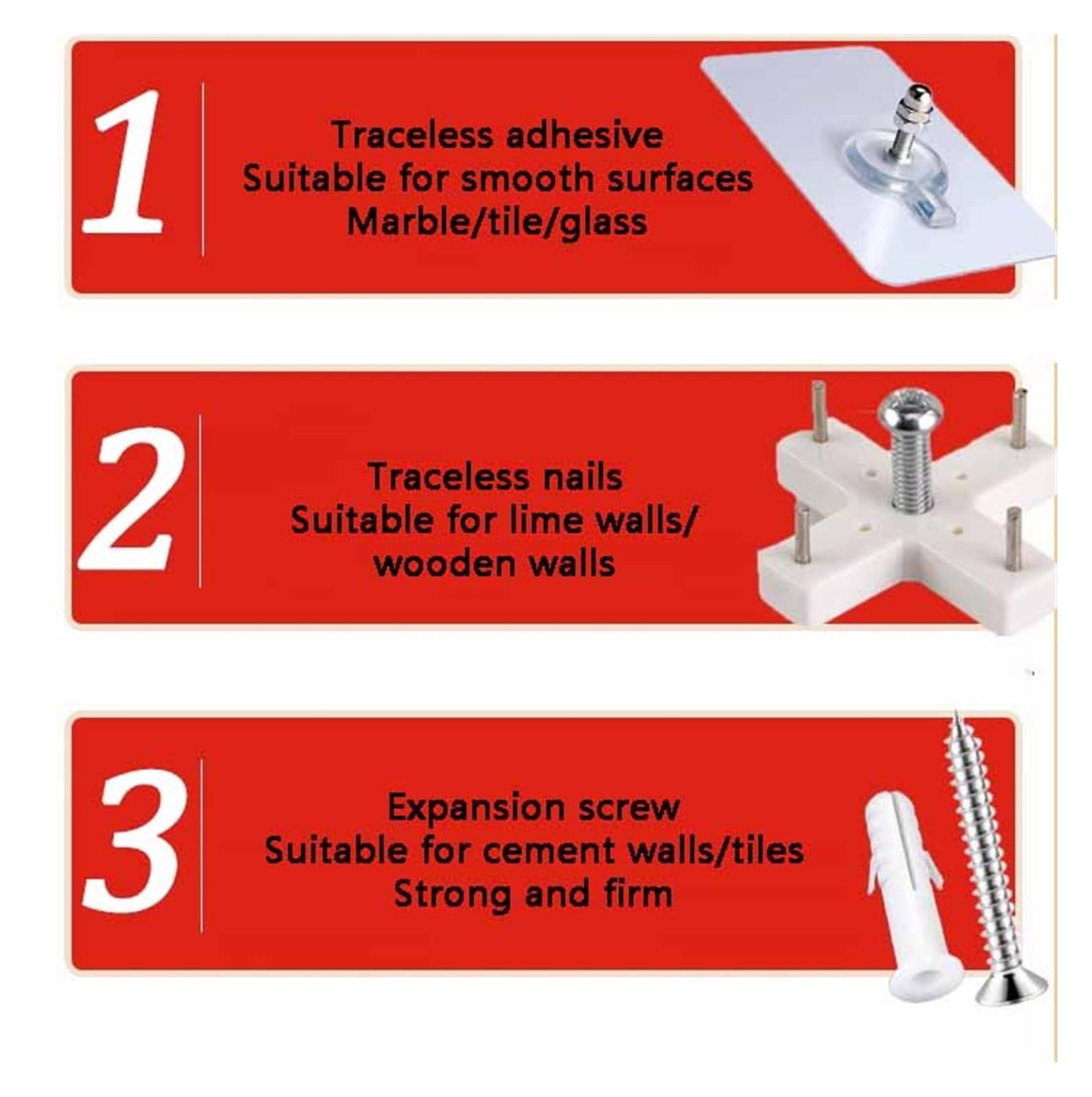 1

Traceless adhesive
Suitable for smooth surfaces
Marble/tile/glass

2

Traceless nails
Suitable for lime walls/
wooden walls

3

Expansion screw
Suitable for cement walls/tiles
Strong and firm