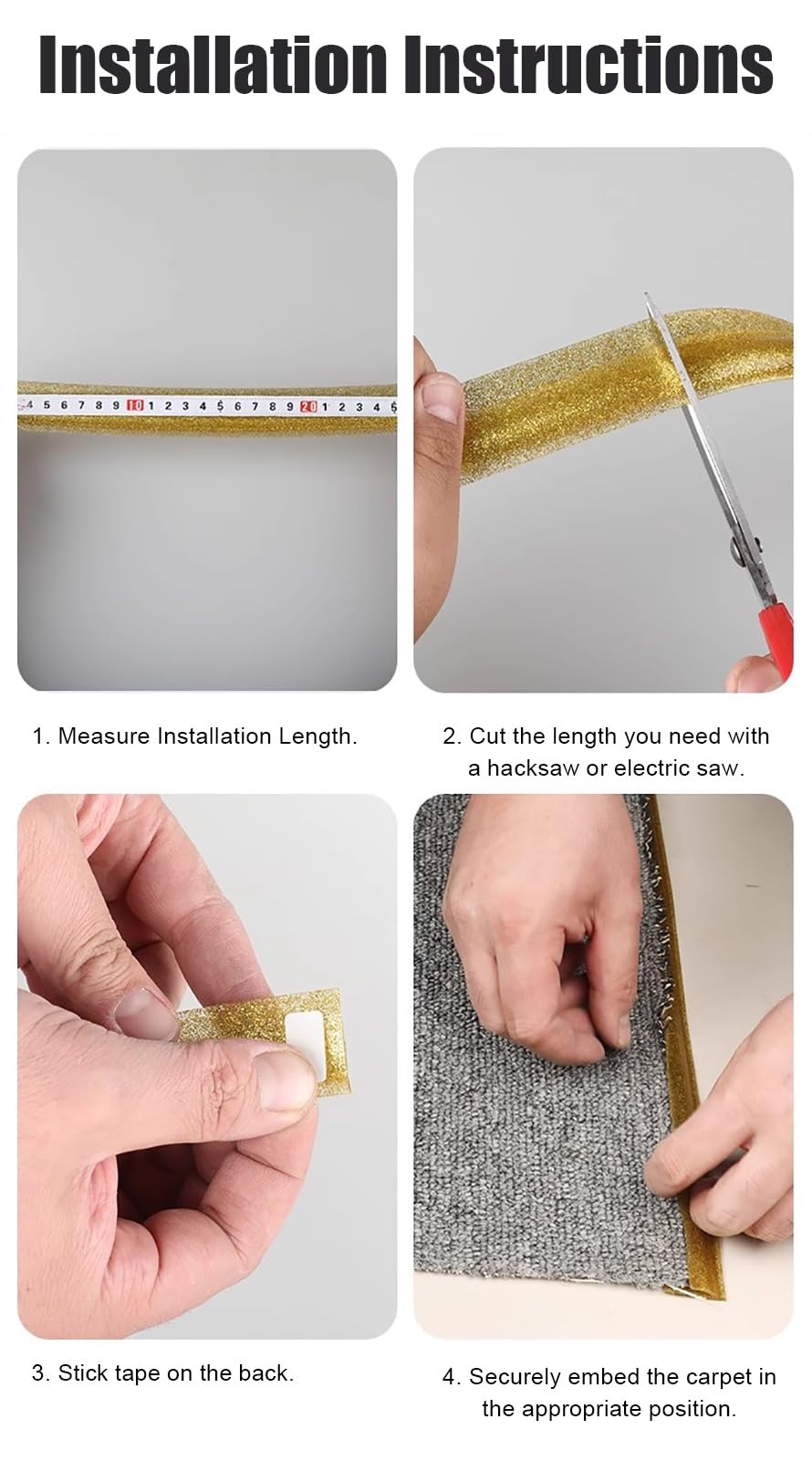 Installation Instructions

4 5 6 7 8 9 10 1 2 3 4 5 6 7 8 9 20 1 2 3 4 5

1. Measure Installation Length.

2. Cut the length you need with a hacksaw or electric saw.

3. Stick tape on the back.

4. Securely embed the carpet in the appropriate position.