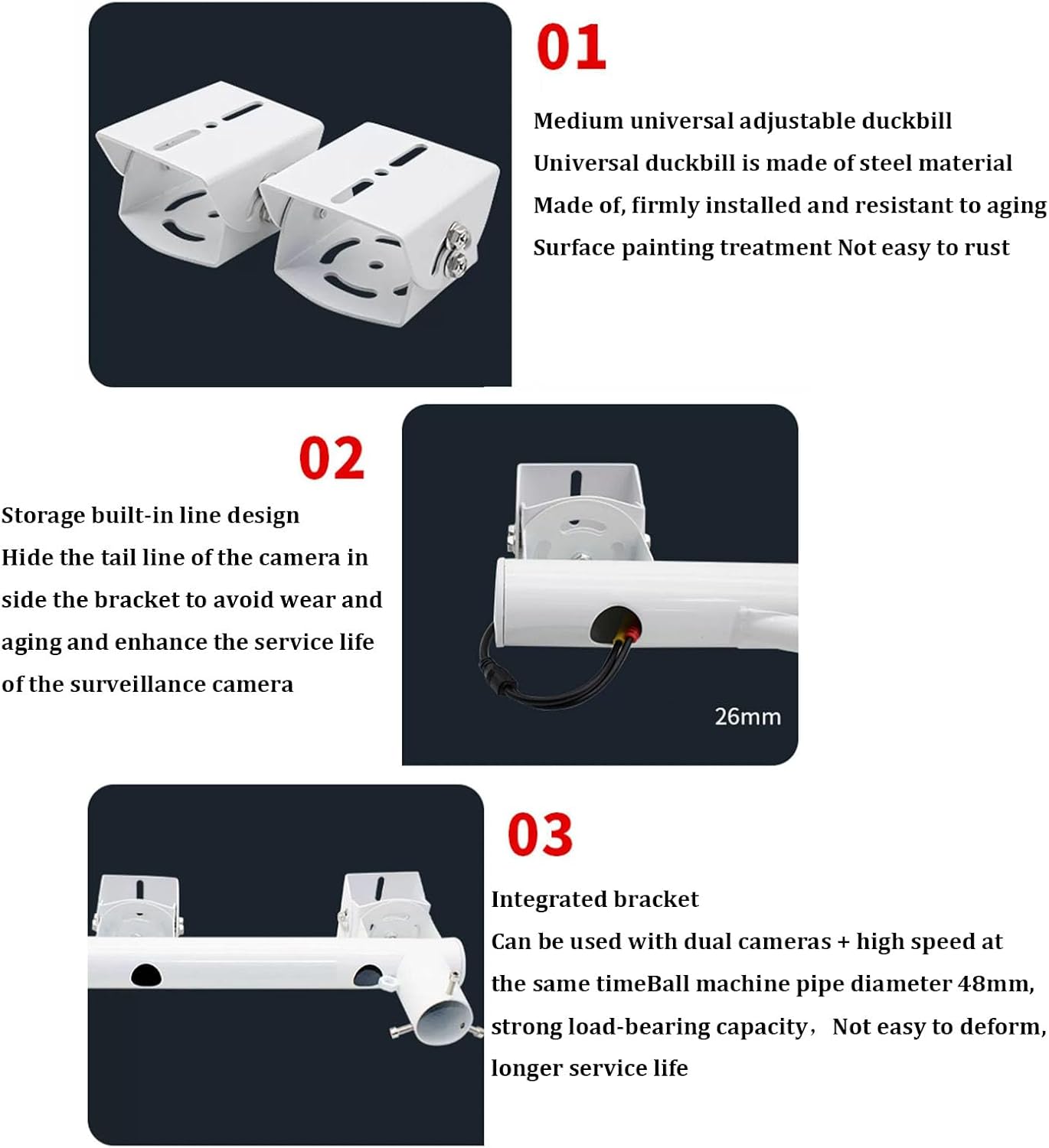 01

Medium universal adjustable duckbill
Universal duckbill is made of steel material
Made of, firmly installed and resistant to aging
Surface painting treatment Not easy to rust

02

Storage built-in line design
Hide the tail line of the camera in side the bracket to avoid wear and aging and enhance the service life of the surveillance camera

26mm

03

Integrated bracket
Can be used with dual cameras + high speed at the same timeBall machine pipe diameter 48mm, strong load-bearing capacity, Not easy to deform, longer service life