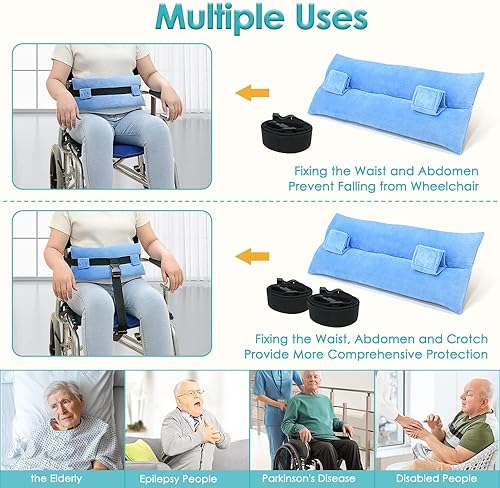 Multiple Uses

Fixing the Waist and Abdomen
Prevent Falling from Wheelchair

Fixing the Waist, Abdomen and Crotch
Provide More Comprehensive Protection

the Elderly

Epilepsy People

Parkinson's Disease

Disabled People