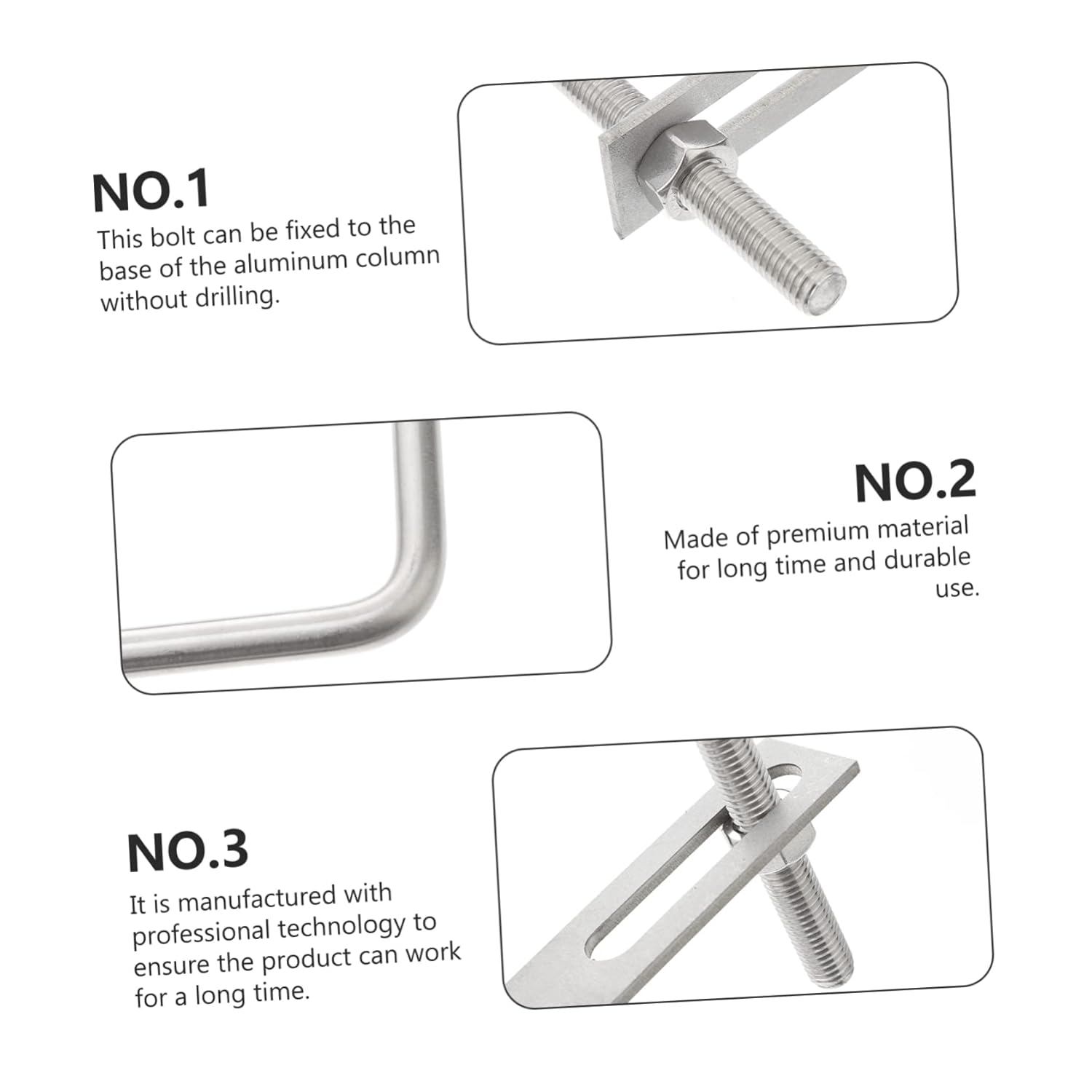 NO.1
This bolt can be fixed to the base of the aluminum column without drilling.

NO.2
Made of premium material for long time and durable use.

NO.3
It is manufactured with professional technology to ensure the product can work for a long time.