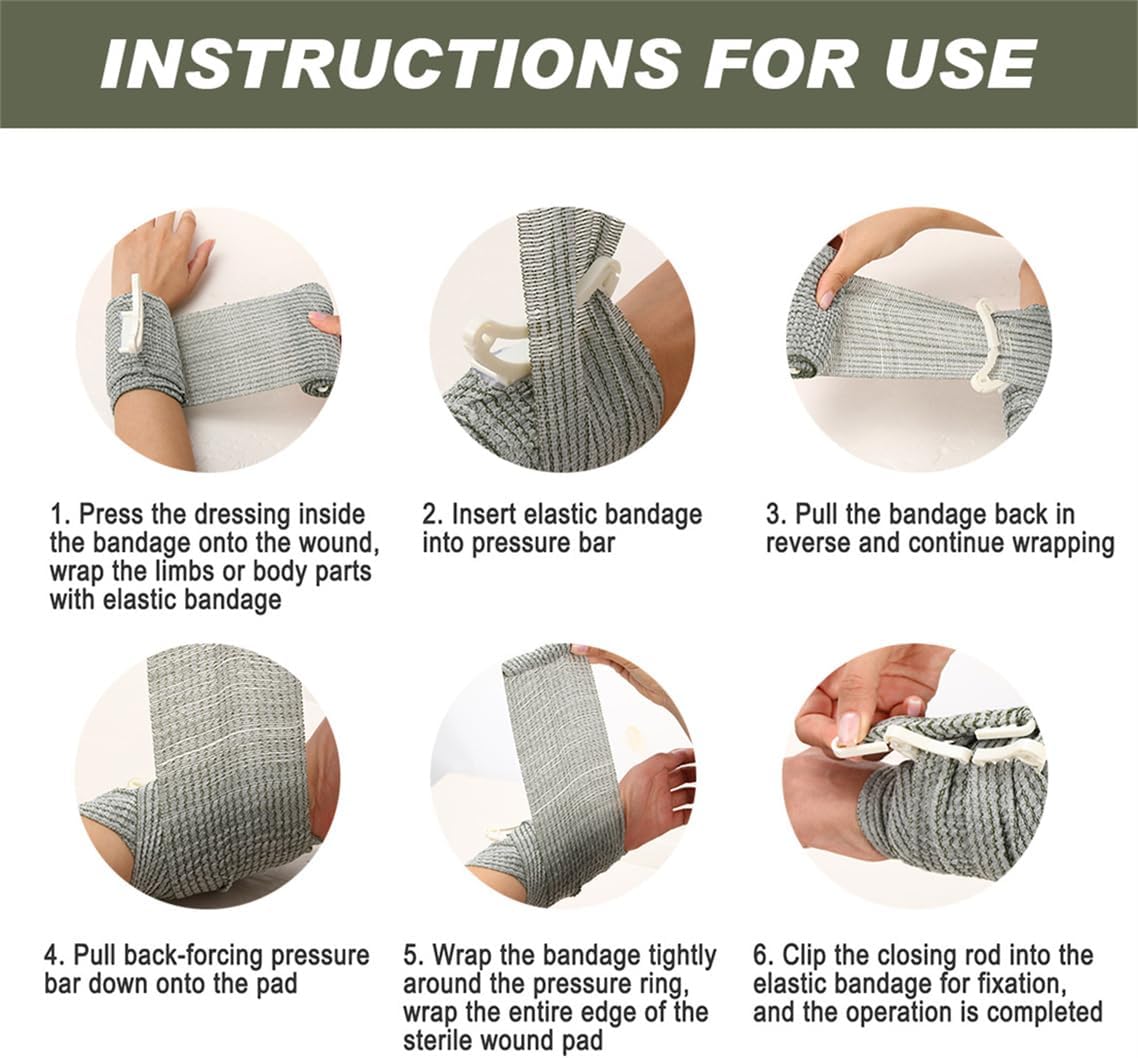 INSTRUCTIONS FOR USE

1. Press the dressing inside the bandage onto the wound, wrap the limbs or body parts with elastic bandage

2. Insert elastic bandage into pressure bar

3. Pull the bandage back in reverse and continue wrapping

4. Pull back-forcing pressure bar down onto the pad

5. Wrap the bandage tightly around the pressure ring, wrap the entire edge of the sterile wound pad

6. Clip the closing rod into the elastic bandage for fixation, and the operation is completed