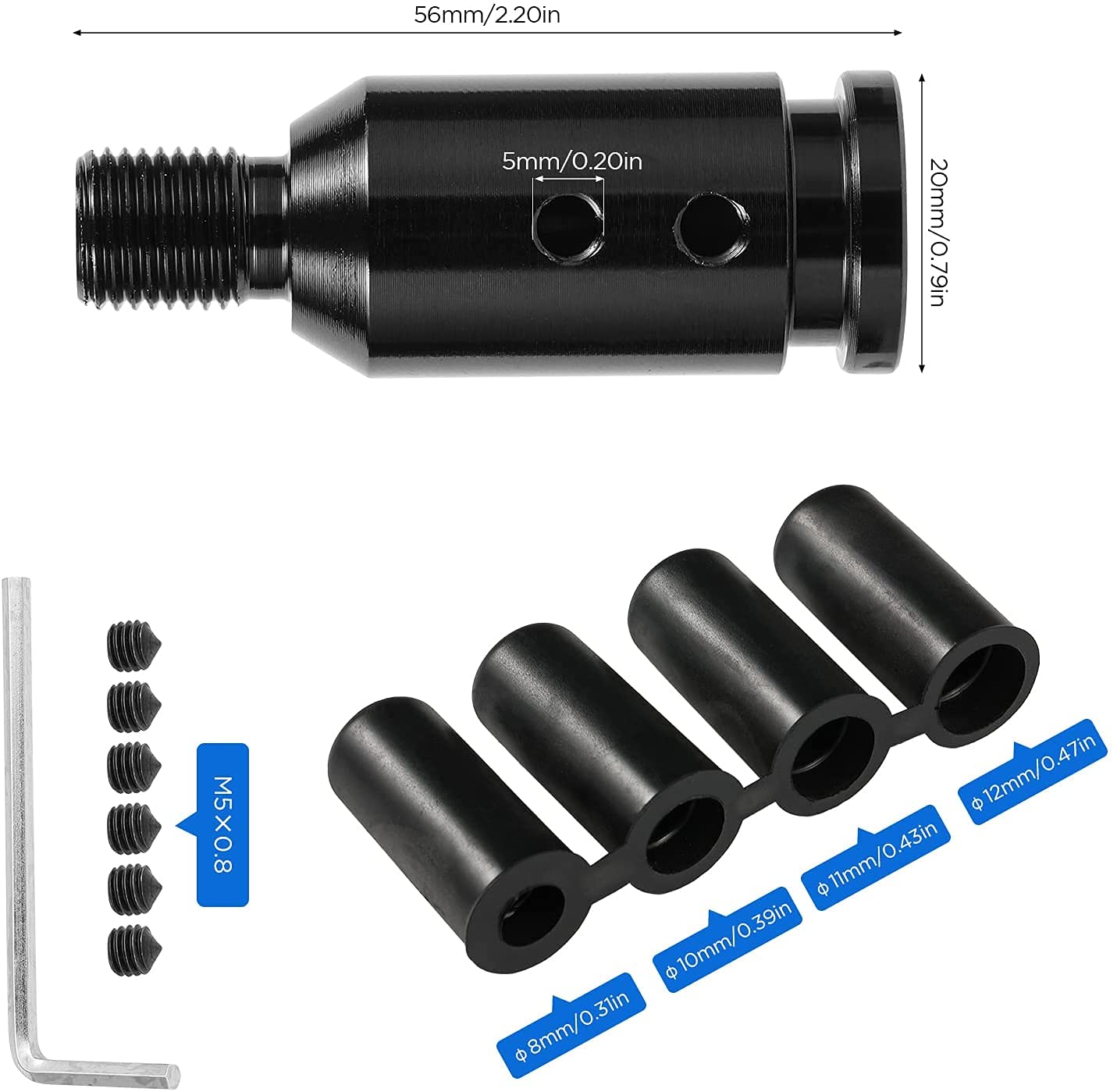 56mm/2.20in

5mm/0.20in

20mm/0.79in

M5×0.8

ϕ 8mm/0.31in

ϕ 10mm/0.39in

ϕ 11mm/0.43in

ϕ 12mm/0.47in