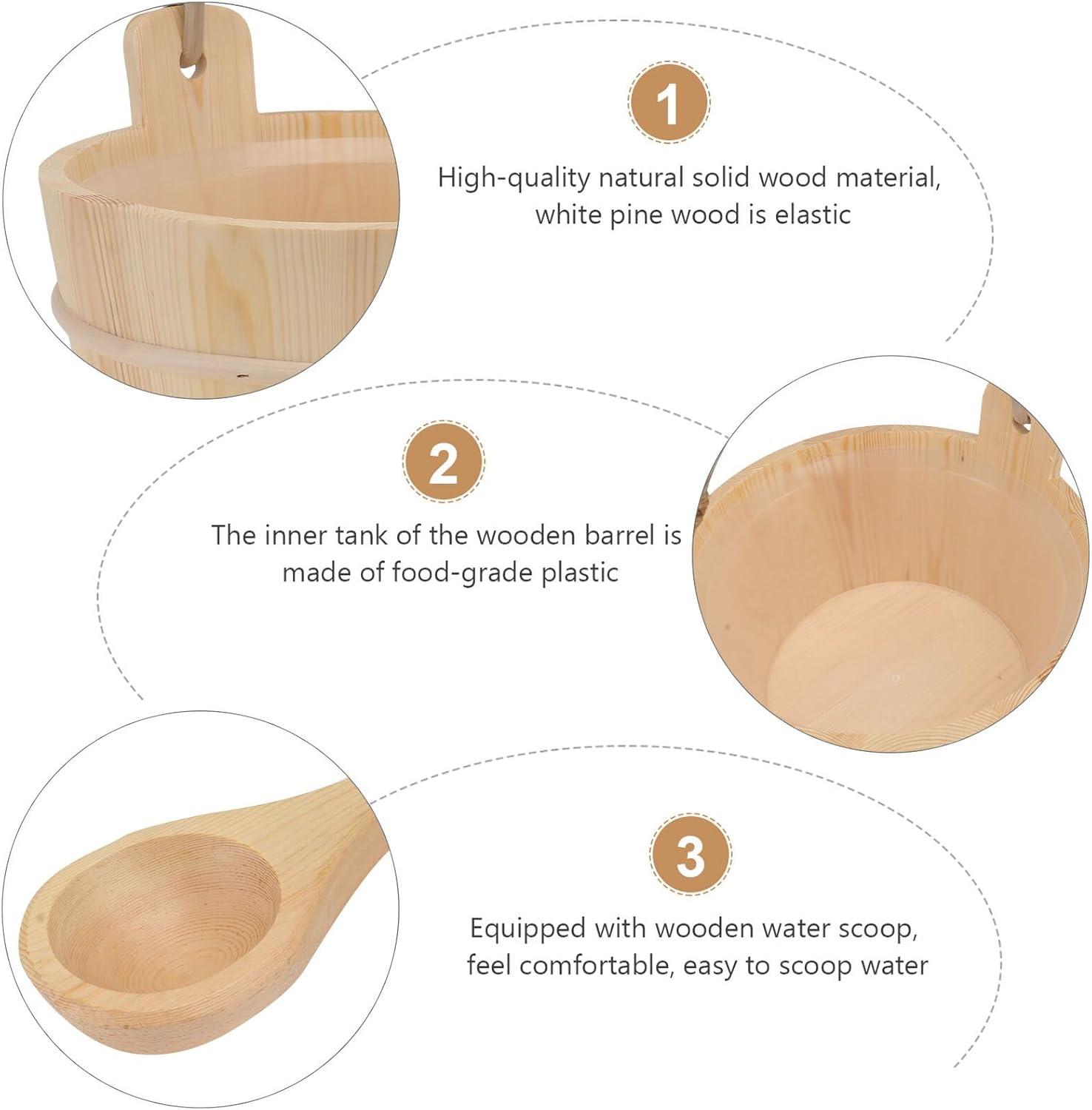 1

High-quality natural solid wood material, white pine wood is elastic

2

The inner tank of the wooden barrel is made of food-grade plastic

3

Equipped with wooden water scoop, feel comfortable, easy to scoop water