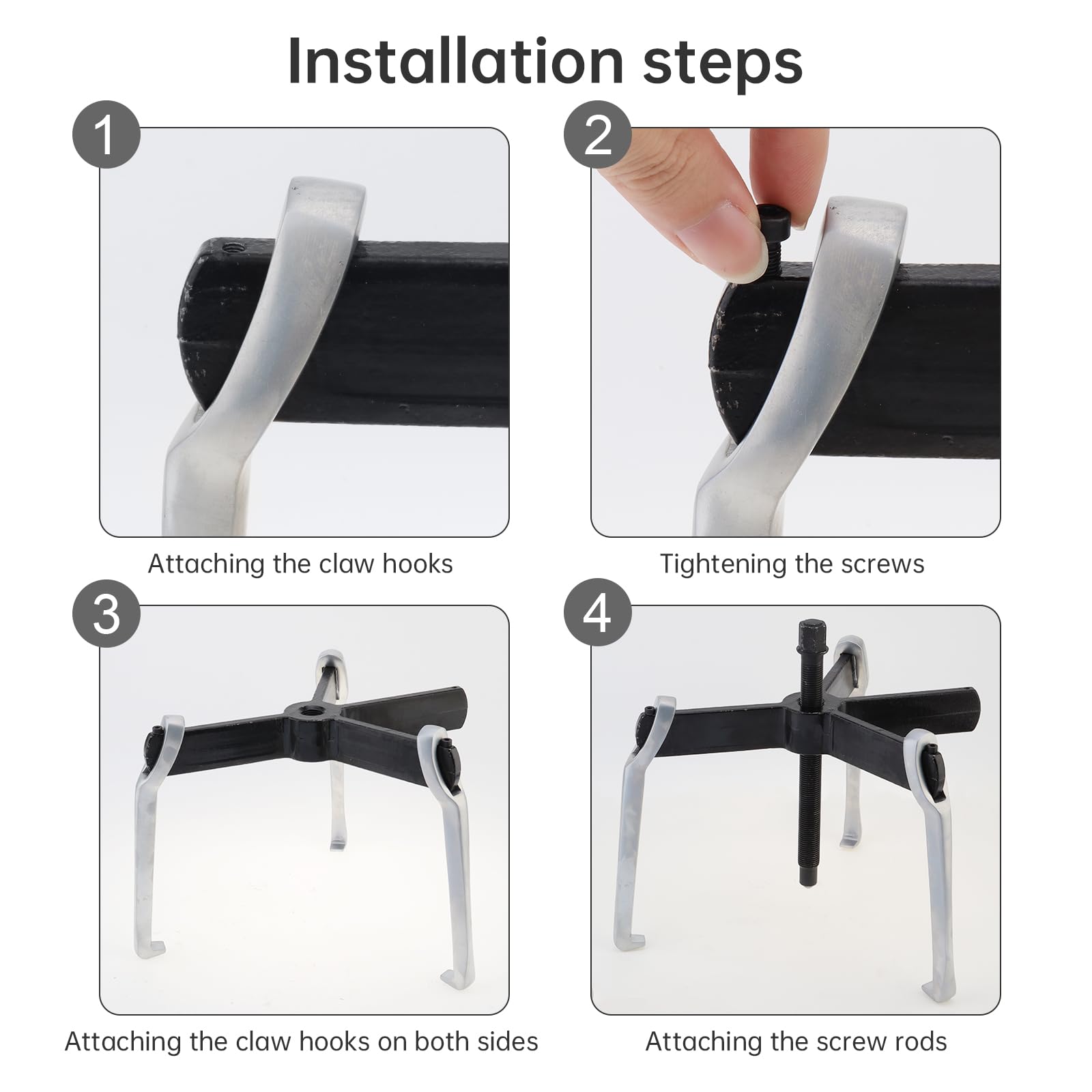 Installation steps

1

Attaching the claw hooks

2

Tightening the screws

3

Attaching the claw hooks on both sides

4

Attaching the screw rods