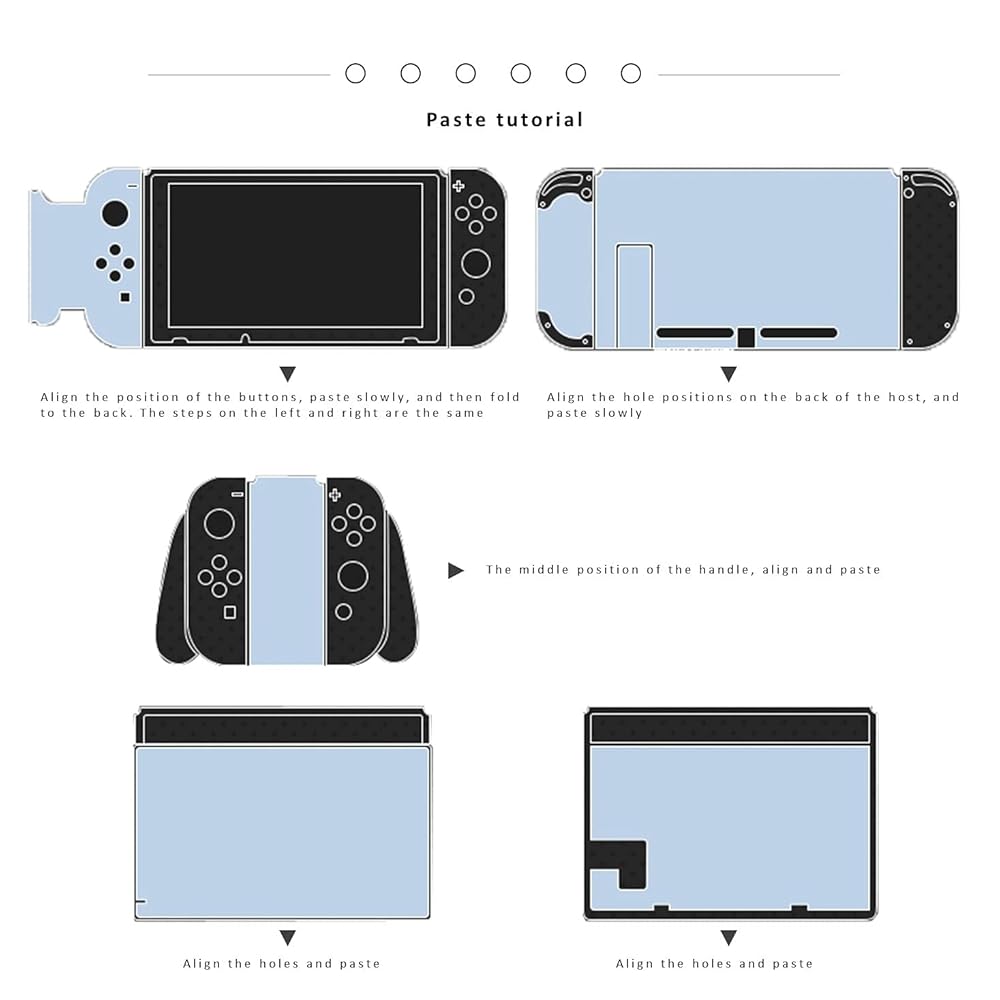 Paste tutorial

Align the position of the buttons, paste slowly, and then fold to the back. The steps on the left and right are the same

Align the hole positions on the back of the host, and paste slowly

The middle position of the handle, align and paste

Align the holes and paste

Align the holes and paste