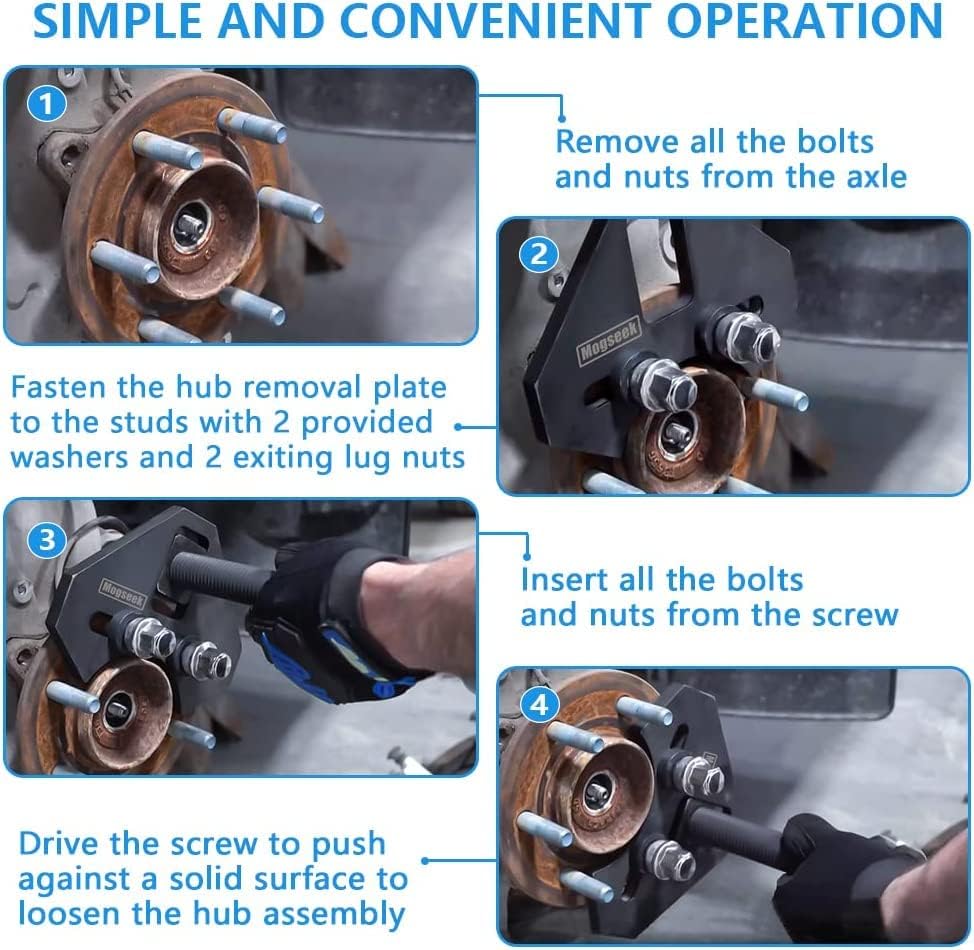 SIMPLE AND CONVENIENT OPERATION

1

Remove all the bolts and nuts from the axle

2

Mogseek

Fasten the hub removal plate to the studs with 2 provided washers and 2 exiting lug nuts

3

Mogseek

Insert all the bolts and nuts from the screw

4

Drive the screw to push against a solid surface to loosen the hub assembly