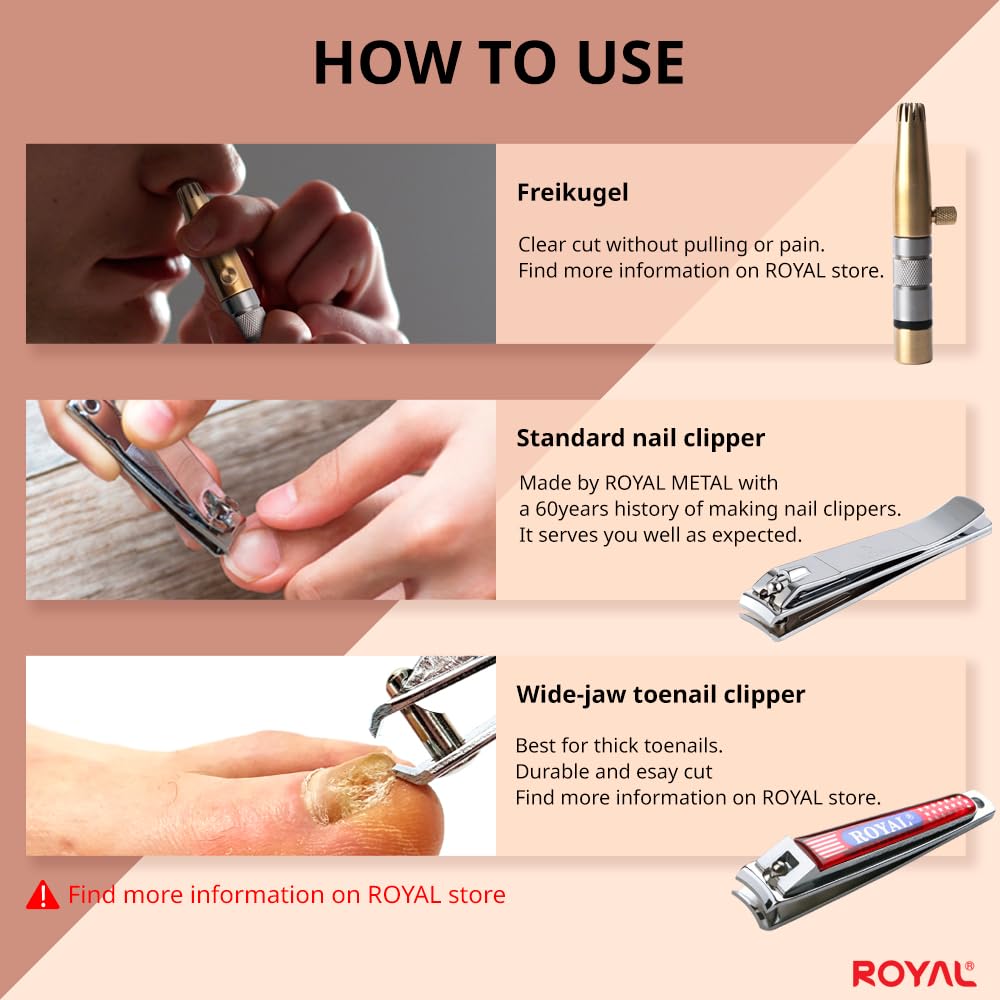 HOW TO USE

Freikugel

Clear cut without pulling or pain.
Find more information on ROYAL store.

Standard nail clipper

Made by ROYAL METAL with a 60years history of making nail clippers. It serves you well as expected.

Wide-jaw toenail clipper

Best for thick toenails.
Durable and esay cut
Find more information on ROYAL store.

ROYAL

Find more information on ROYAL store

ROYAL®