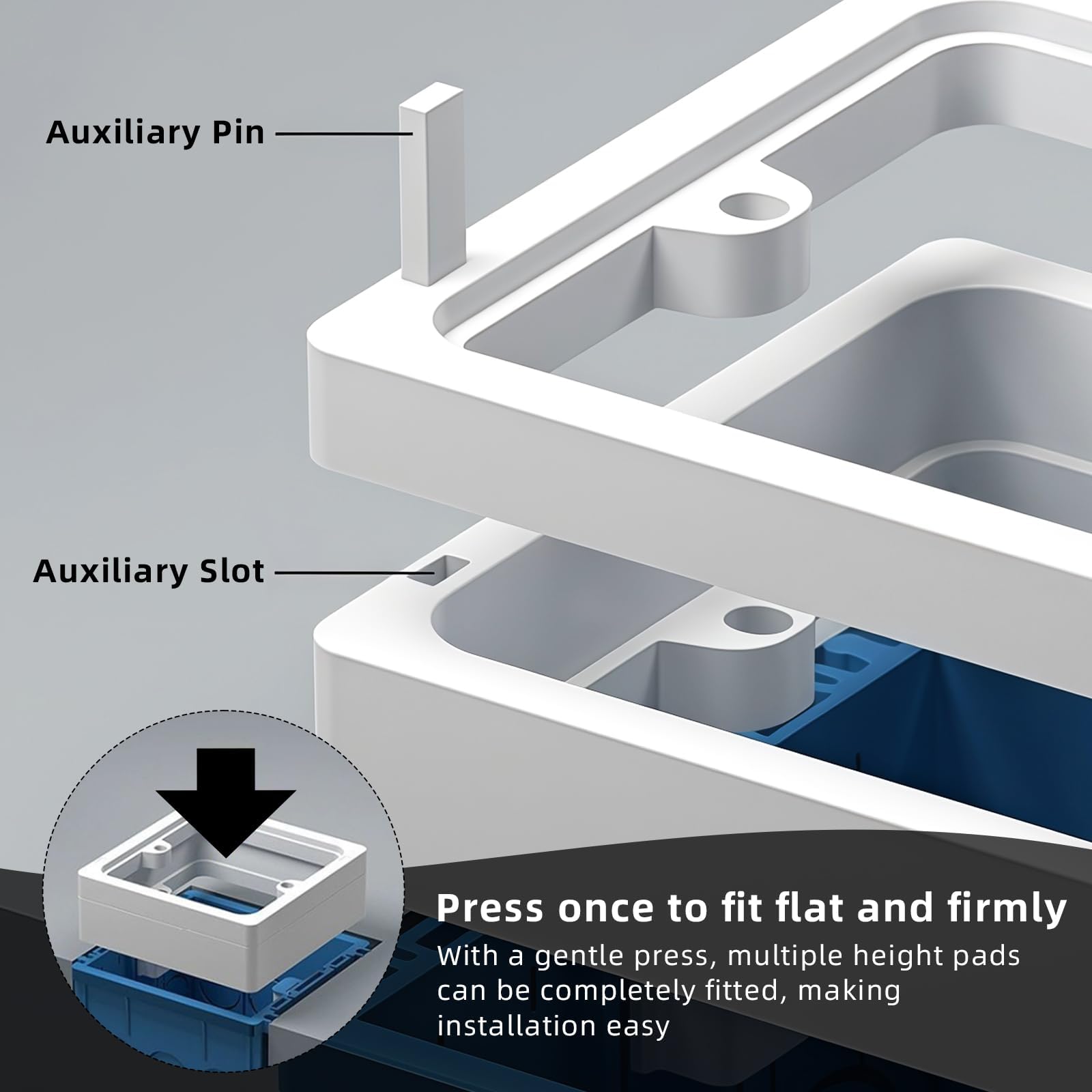 Auxiliary Pin

Auxiliary Slot

Press once to fit flat and firmly

With a gentle press, multiple height pads can be completely fitted, making installation easy