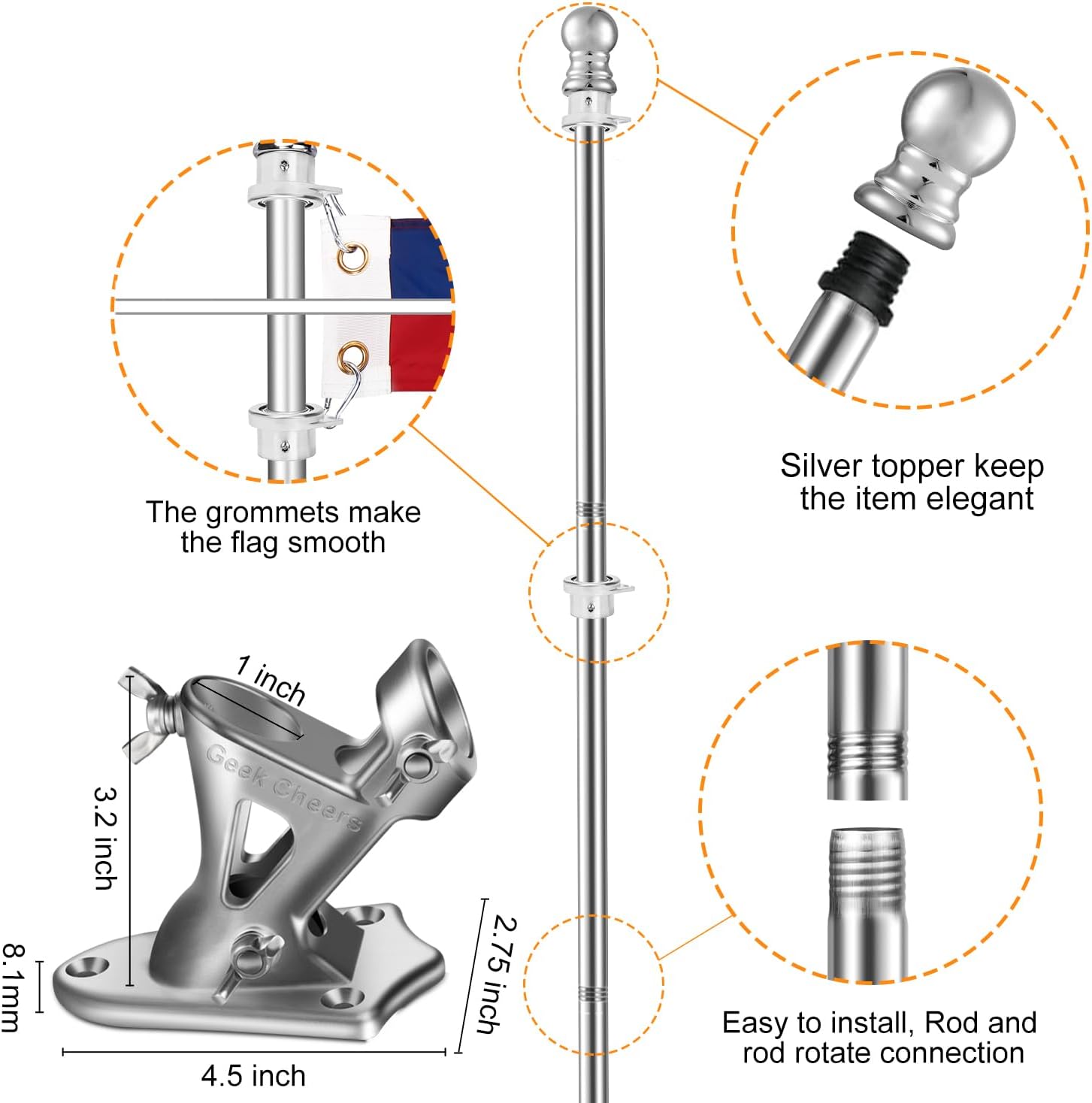 The grommets make the flag smooth

Silver topper keep the item elegant

1 inch

Geek Cheers

3.2 inch

8.1mm

2.75 inch

4.5 inch

Easy to install, Rod and rod rotate connection