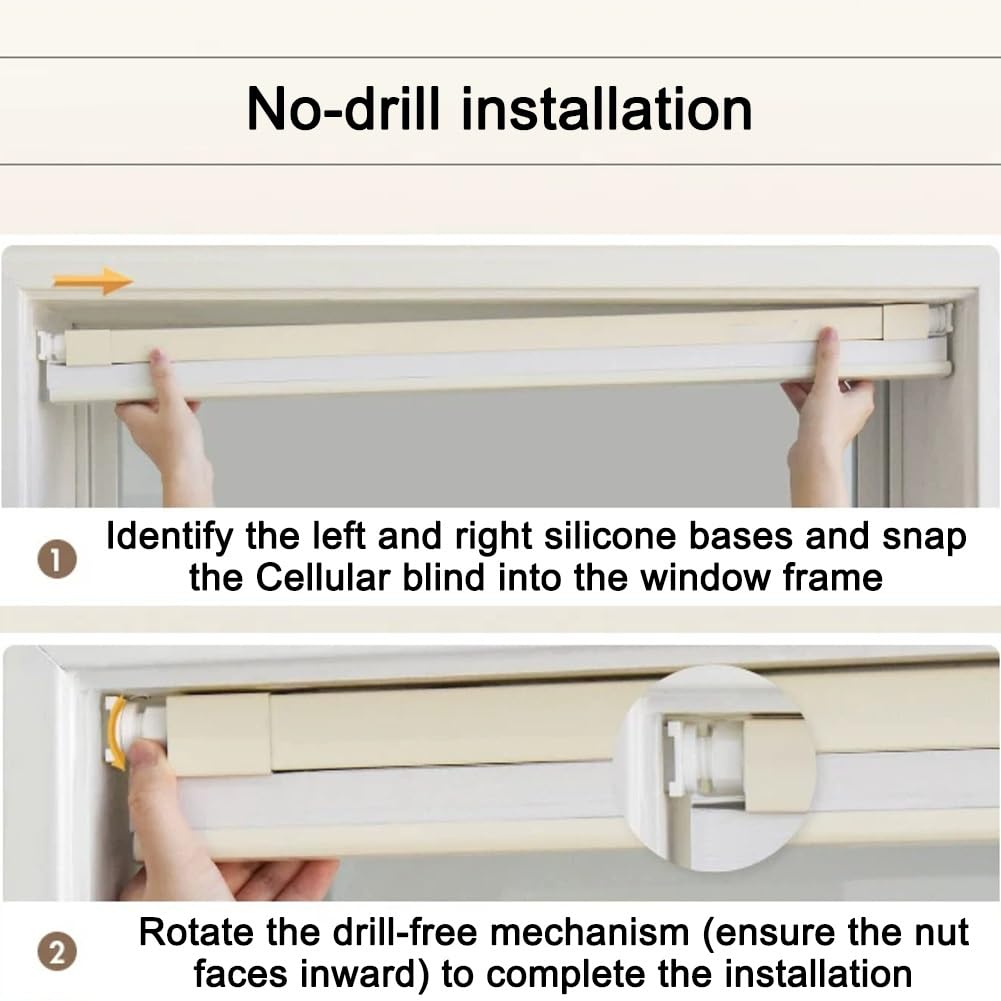 No-drill installation

1 Identify the left and right silicone bases and snap the Cellular blind into the window frame

2 Rotate the drill-free mechanism (ensure the nut faces inward) to complete the installation