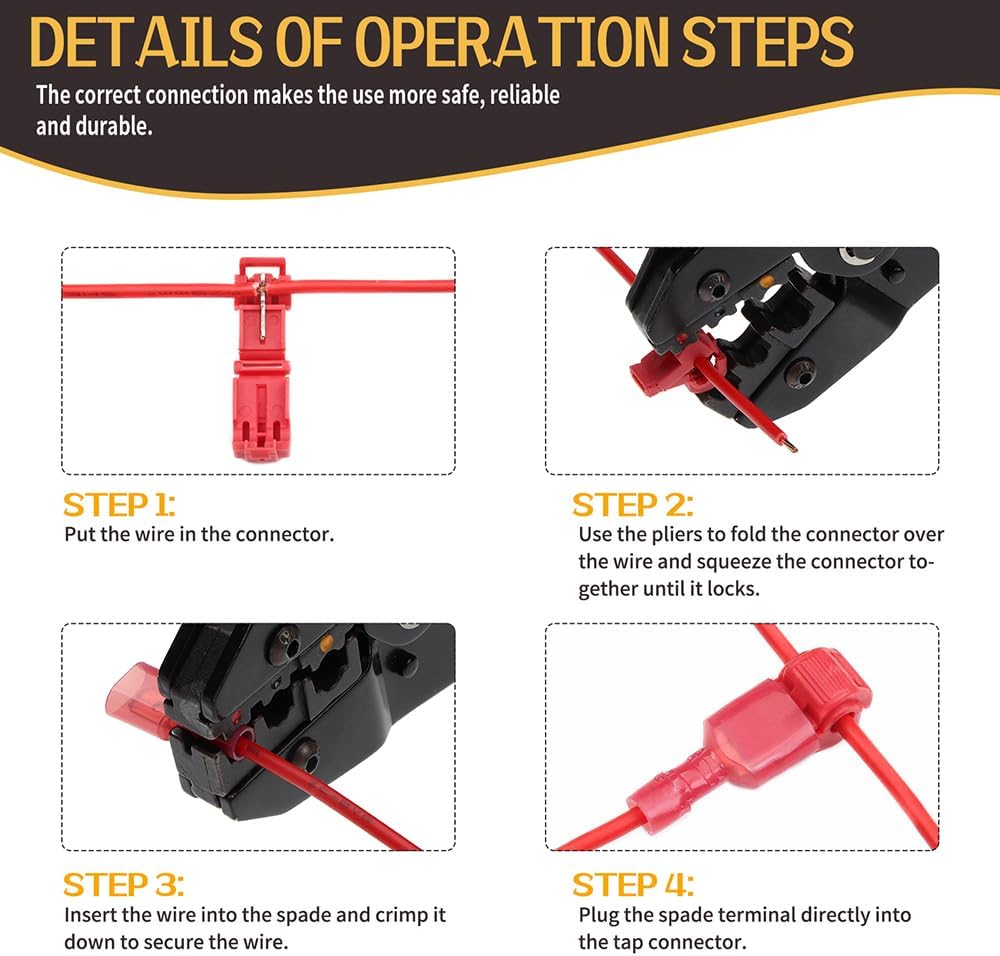 DETAILS OF OPERATION STEPS

The correct connection makes the use more safe, reliable and durable.

STEP 1:
Put the wire in the connector.

STEP 2:
Use the pliers to fold the connector over the wire and squeeze the connector together until it locks.

STEP 3:
Insert the wire into the spade and crimp it down to secure the wire.

STEP 4:
Plug the spade terminal directly into the tap connector.