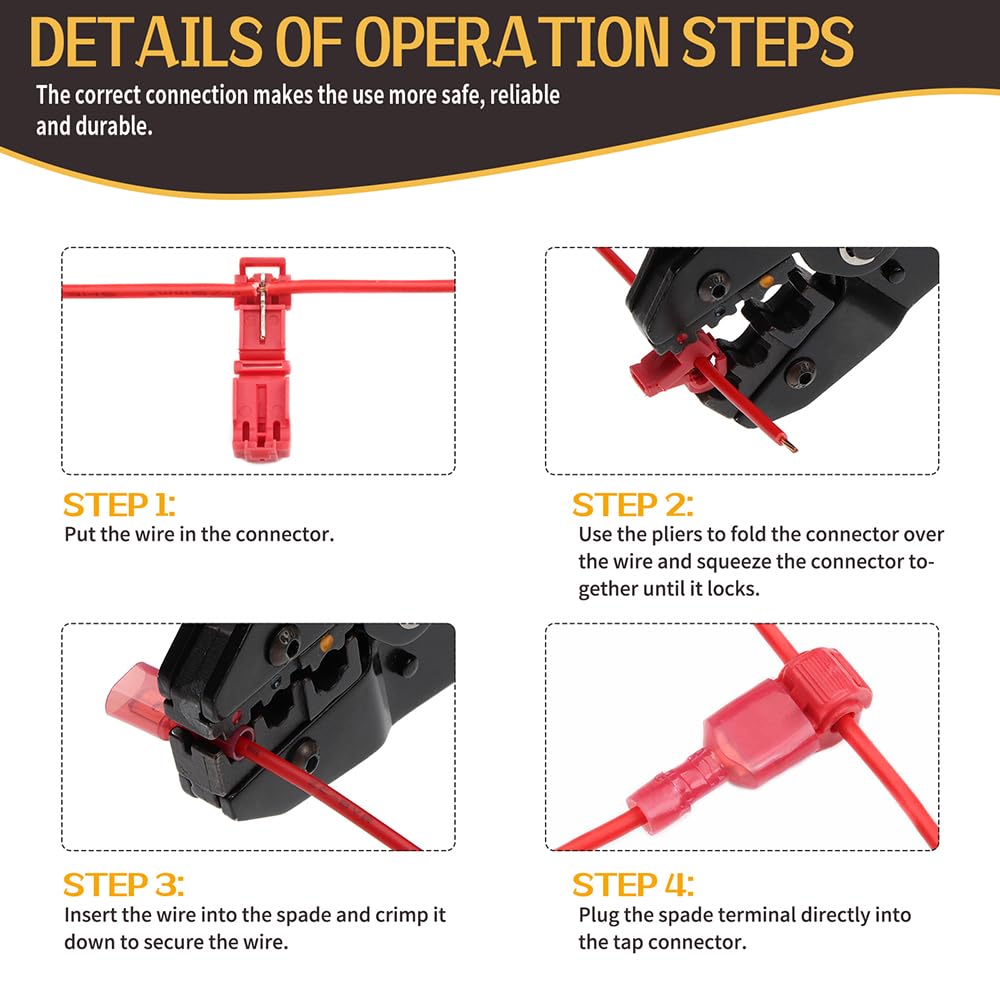 DETAILS OF OPERATION STEPS

The correct connection makes the use more safe, reliable and durable.

STEP 1:
Put the wire in the connector.

STEP 2:
Use the pliers to fold the connector over the wire and squeeze the connector together until it locks.

STEP 3:
Insert the wire into the spade and crimp it down to secure the wire.

STEP 4:
Plug the spade terminal directly into the tap connector.