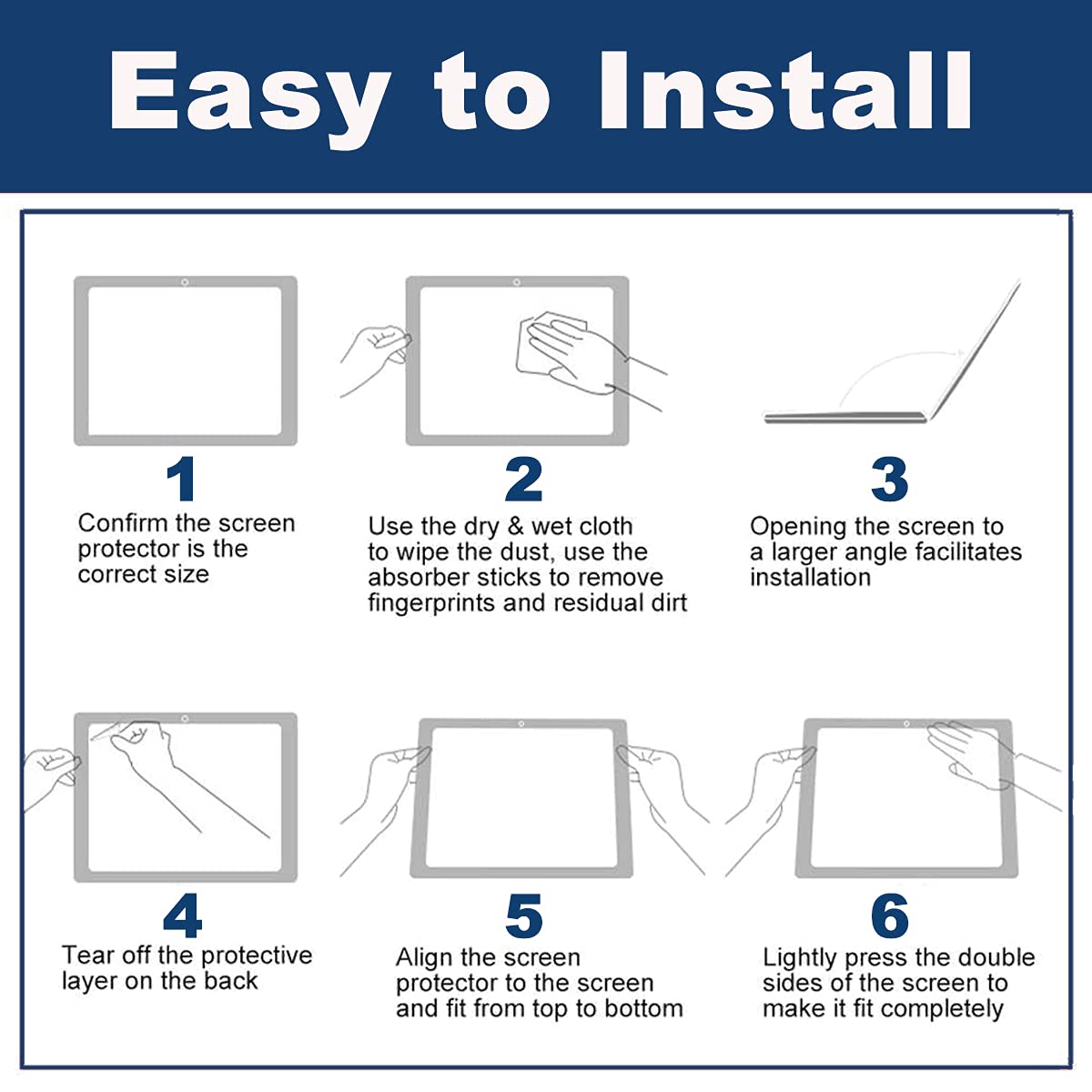 Easy to Install

1
Confirm the screen protector is the correct size

2
Use the dry & wet cloth to wipe the dust, use the absorber sticks to remove fingerprints and residual dirt

3
Opening the screen to a larger angle facilitates installation

4
Tear off the protective layer on the back

5
Align the screen protector to the screen and fit from top to bottom

6
Lightly press the double sides of the screen to make it fit completely