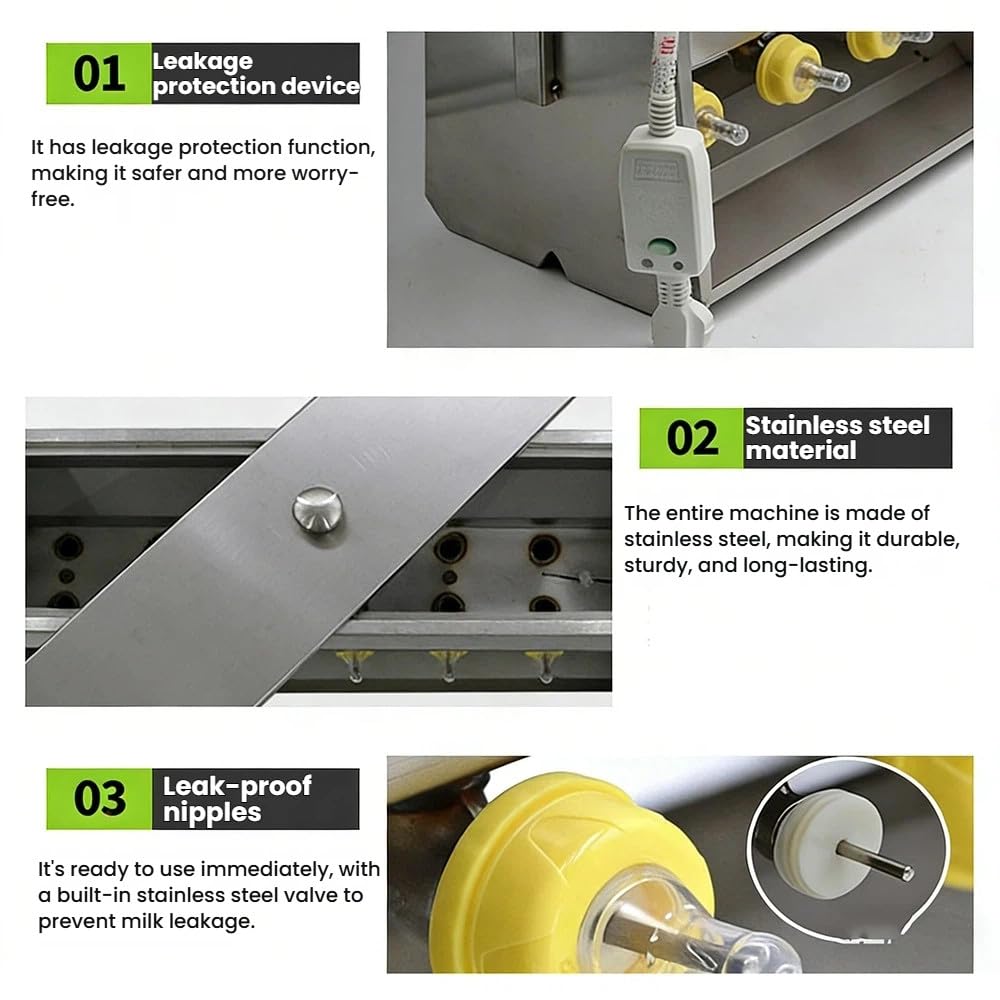 01 Leakage protection device

It has leakage protection function, making it safer and more worry-free.

02 Stainless steel material

The entire machine is made of stainless steel, making it durable, sturdy, and long-lasting.

03 Leak-proof nipples

It's ready to use immediately, with a built-in stainless steel valve to prevent milk leakage.