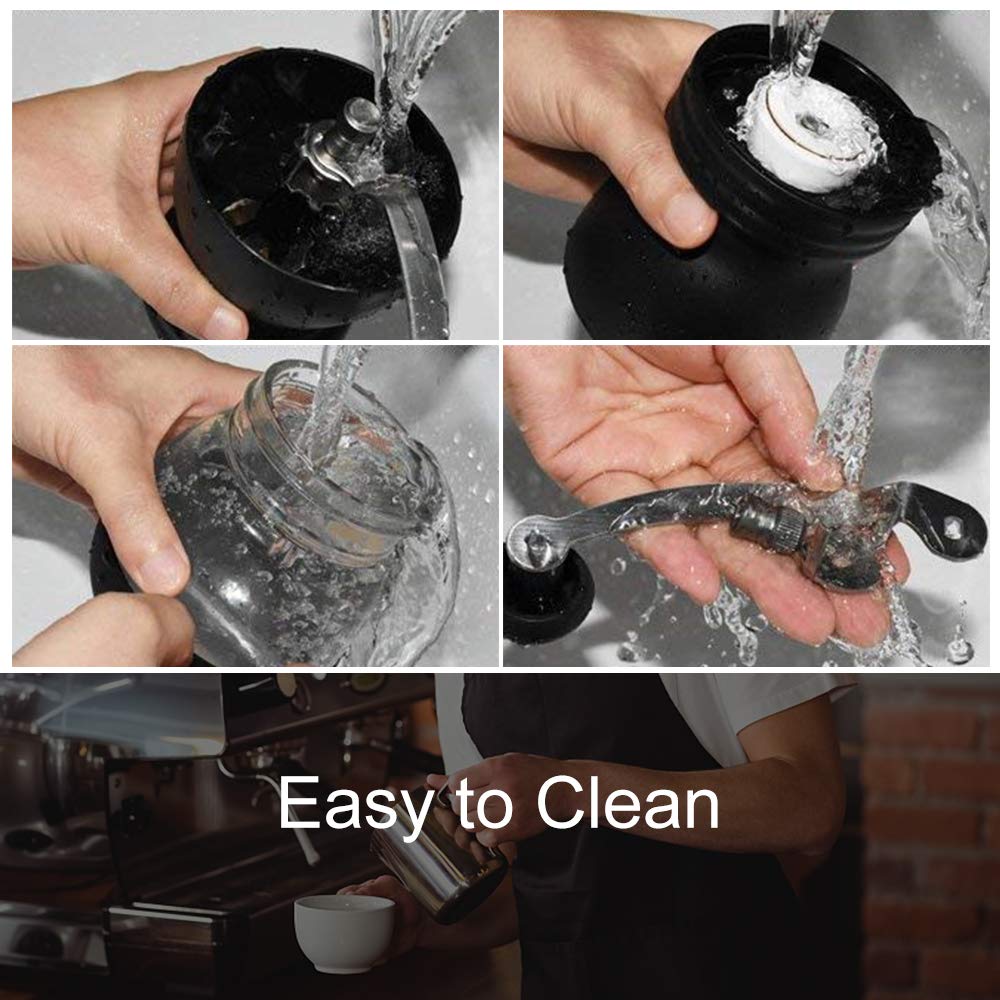 Easy to Clean