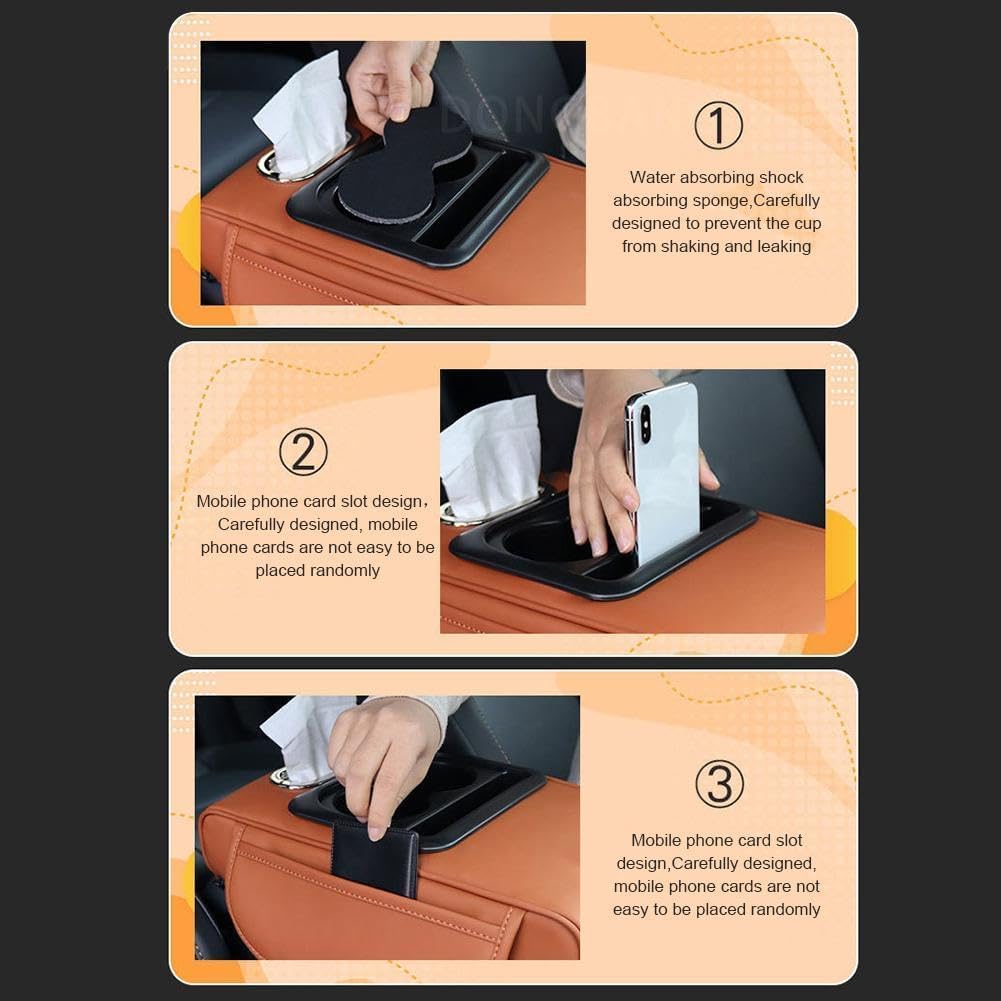 ①

Water absorbing shock absorbing sponge,Carefully designed to prevent the cup from shaking and leaking

②

Mobile phone card slot design, Carefully designed, mobile phone cards are not easy to be placed randomly

③

Mobile phone card slot design,Carefully designed, mobile phone cards are not easy to be placed randomly