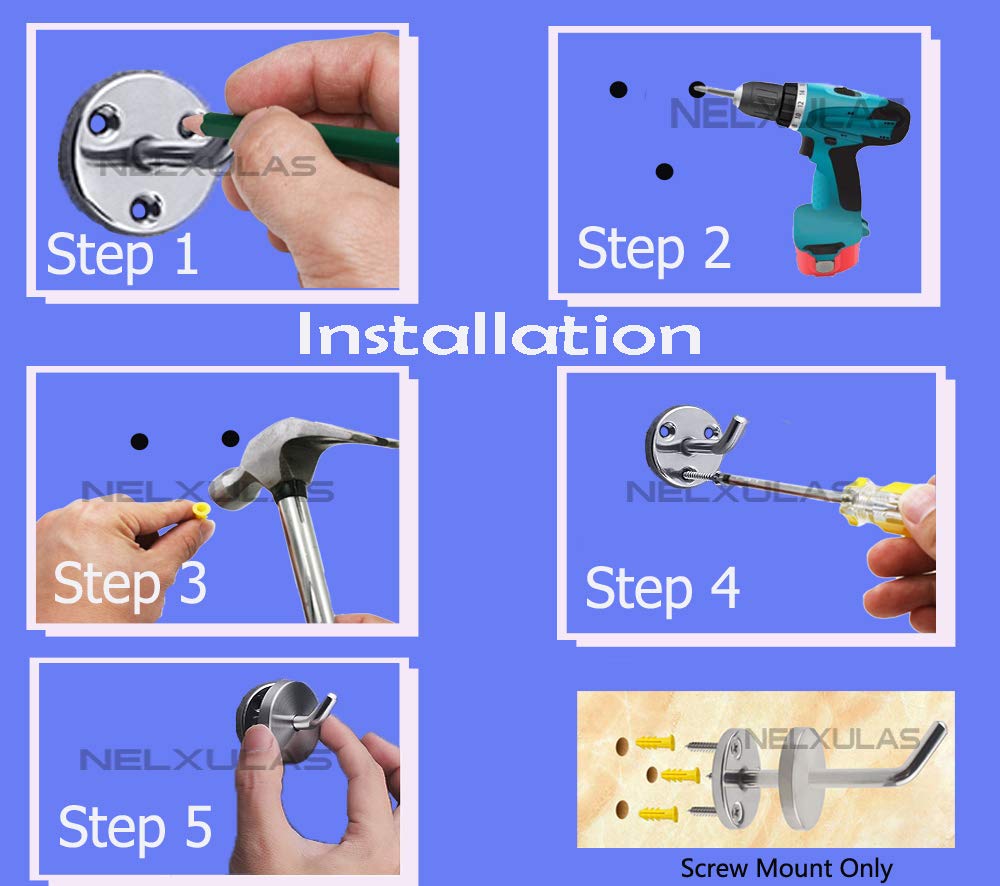 NELXULAS
Step 1

NELXULAS
Step 2

Installation

NELXULAS
Step 3

NELXULAS
Step 4

NELXULAS
Step 5

NELXULAS
Screw Mount Only