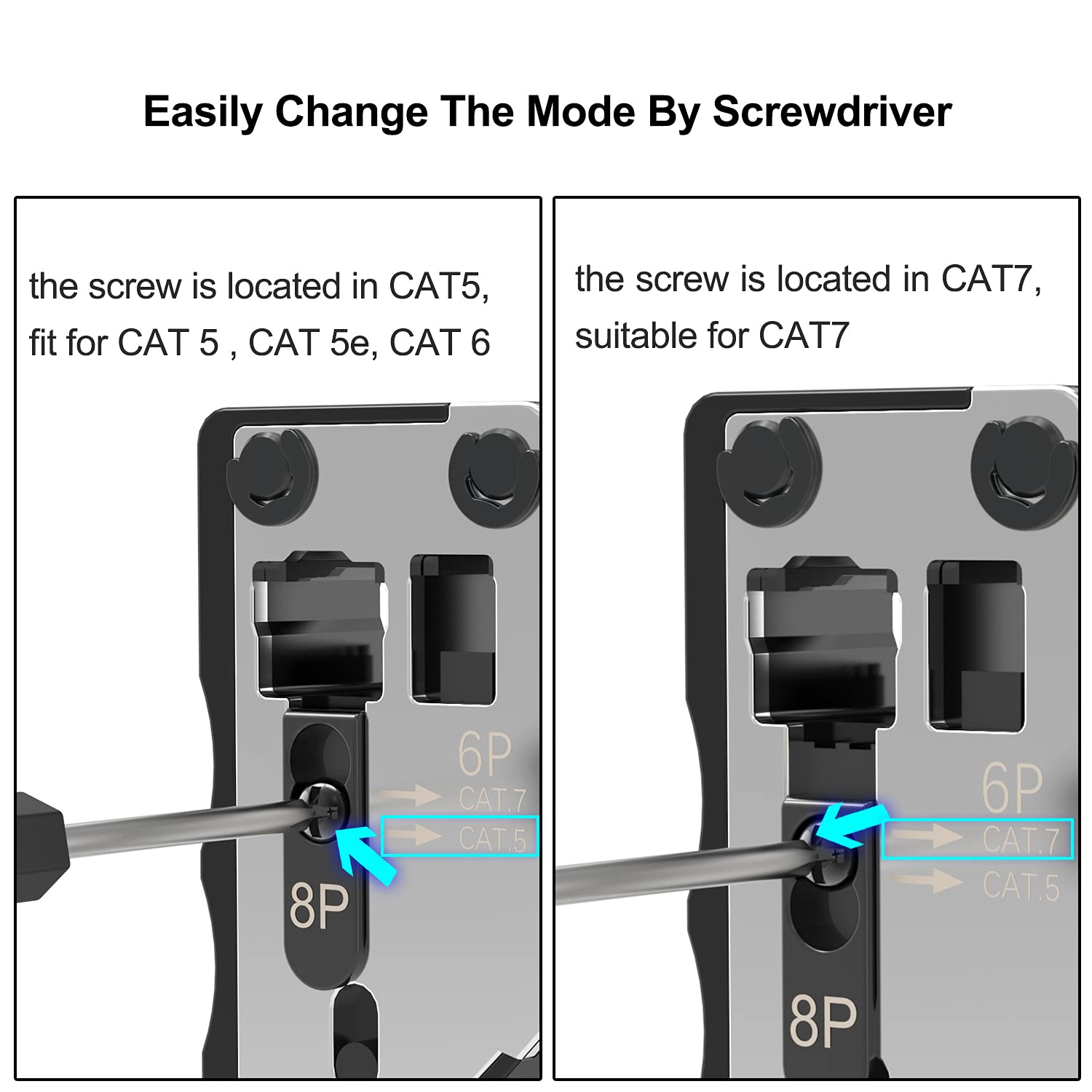 Easily Change The Mode By Screwdriver

the screw is located in CAT5, fit for CAT 5 , CAT 5e, CAT 6

6P
CAT.7
CAT.5
8P

the screw is located in CAT7, suitable for CAT7

6P
CAT.7
CAT.5
8P