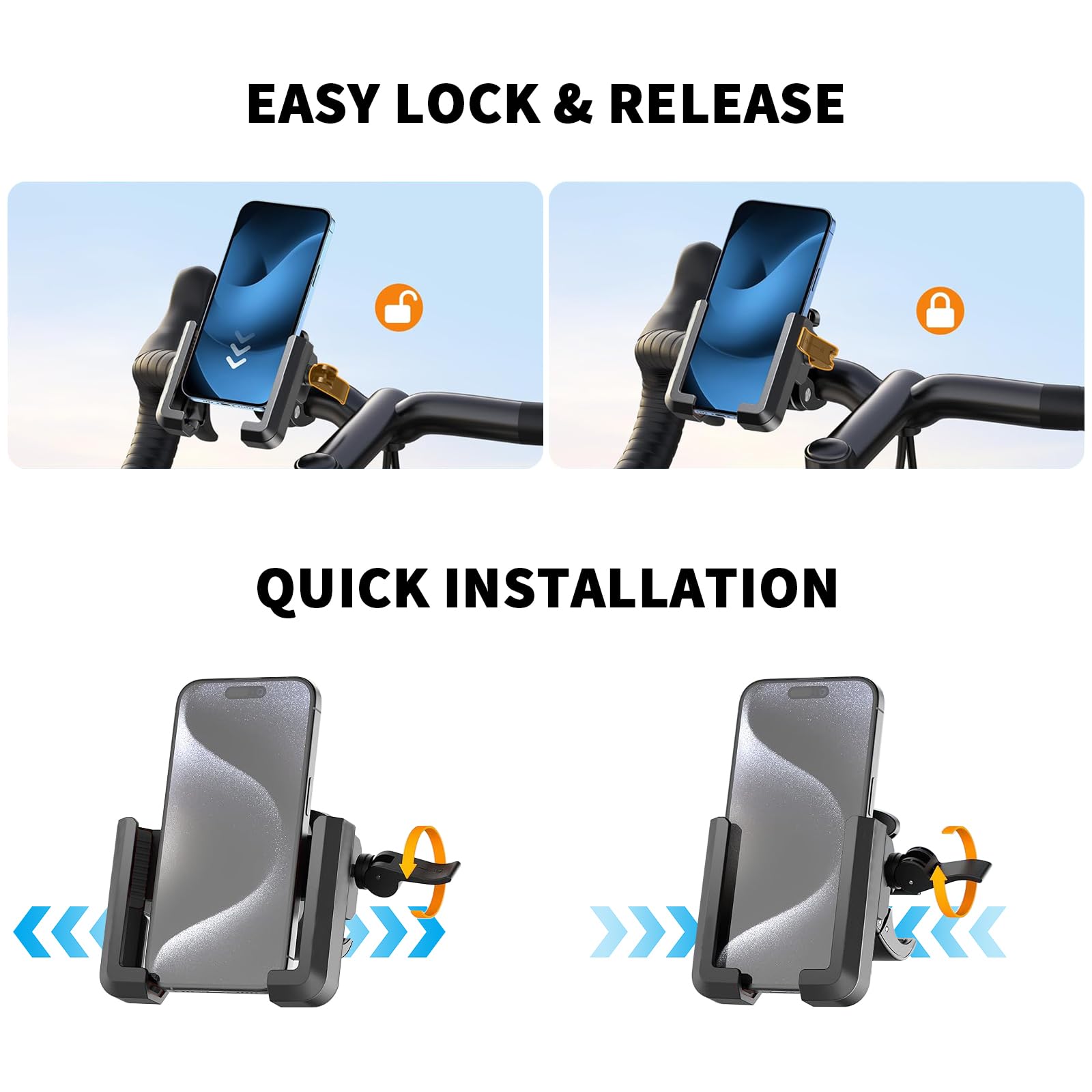 EASY LOCK & RELEASE

QUICK INSTALLATION