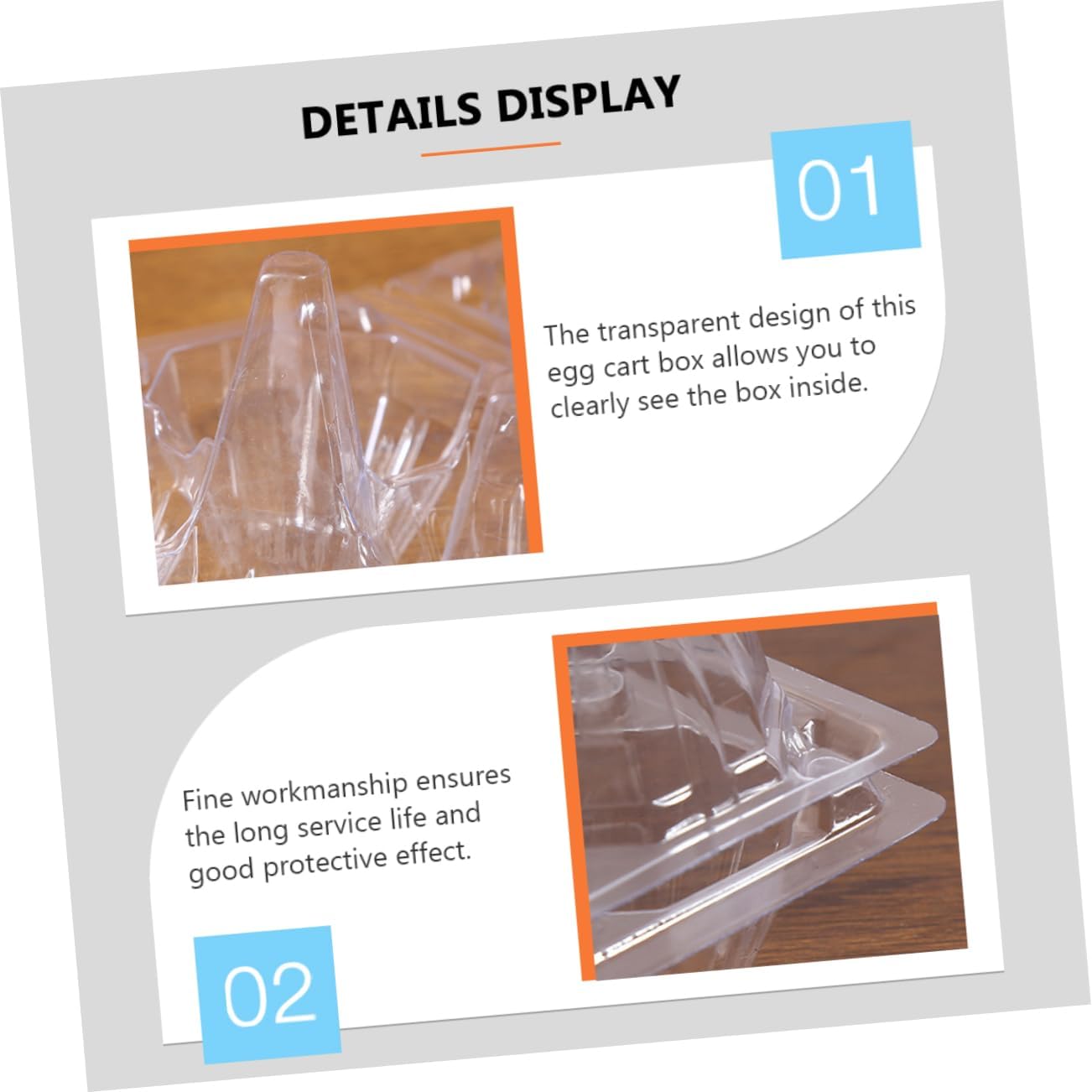 DETAILS DISPLAY

01

The transparent design of this egg cart box allows you to clearly see the box inside.

Fine workmanship ensures the long service life and good protective effect.

02