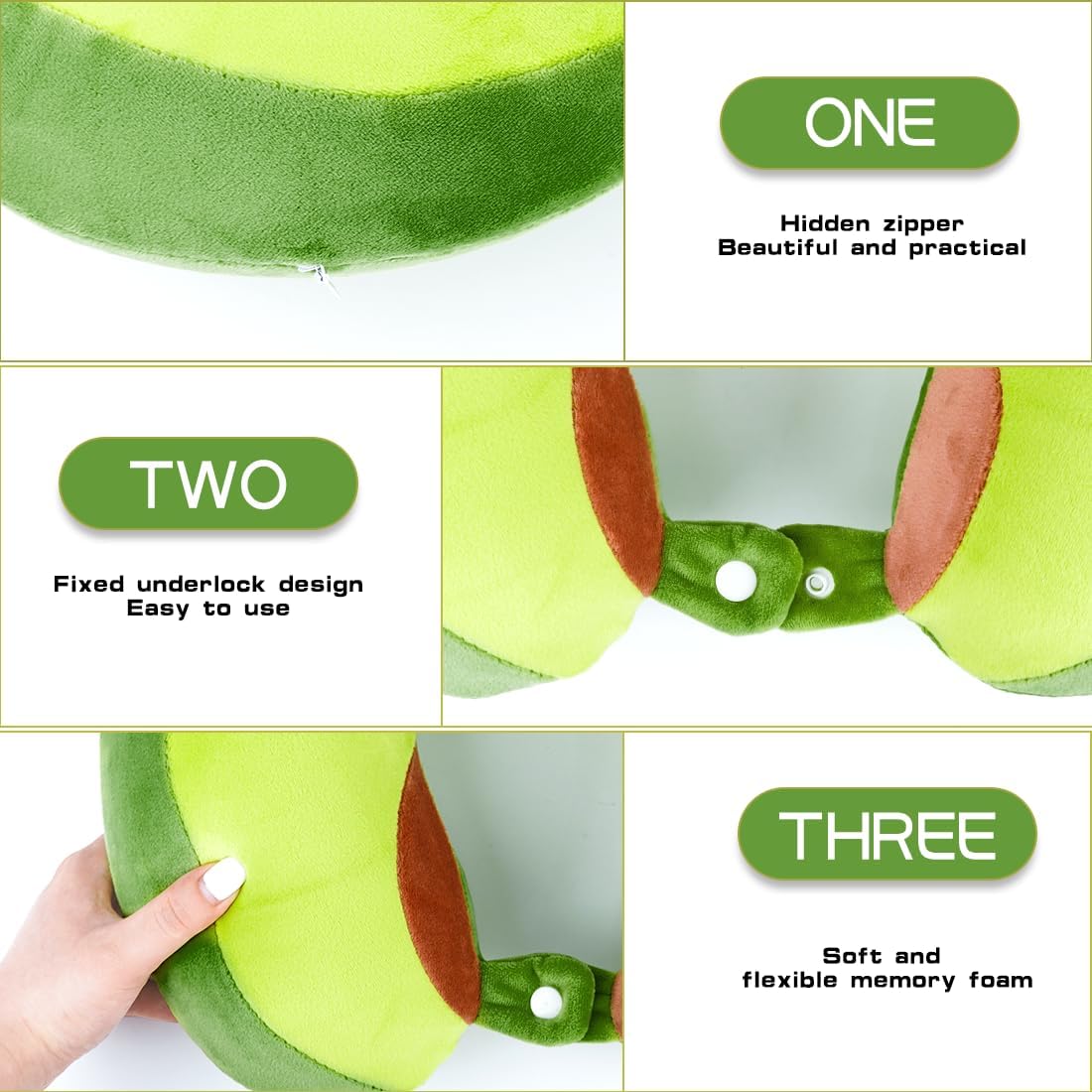 ONE

Hidden zipper
Beautiful and practical

TWO

Fixed underlock design
Easy to use

THREE

Soft and
flexible memory foam