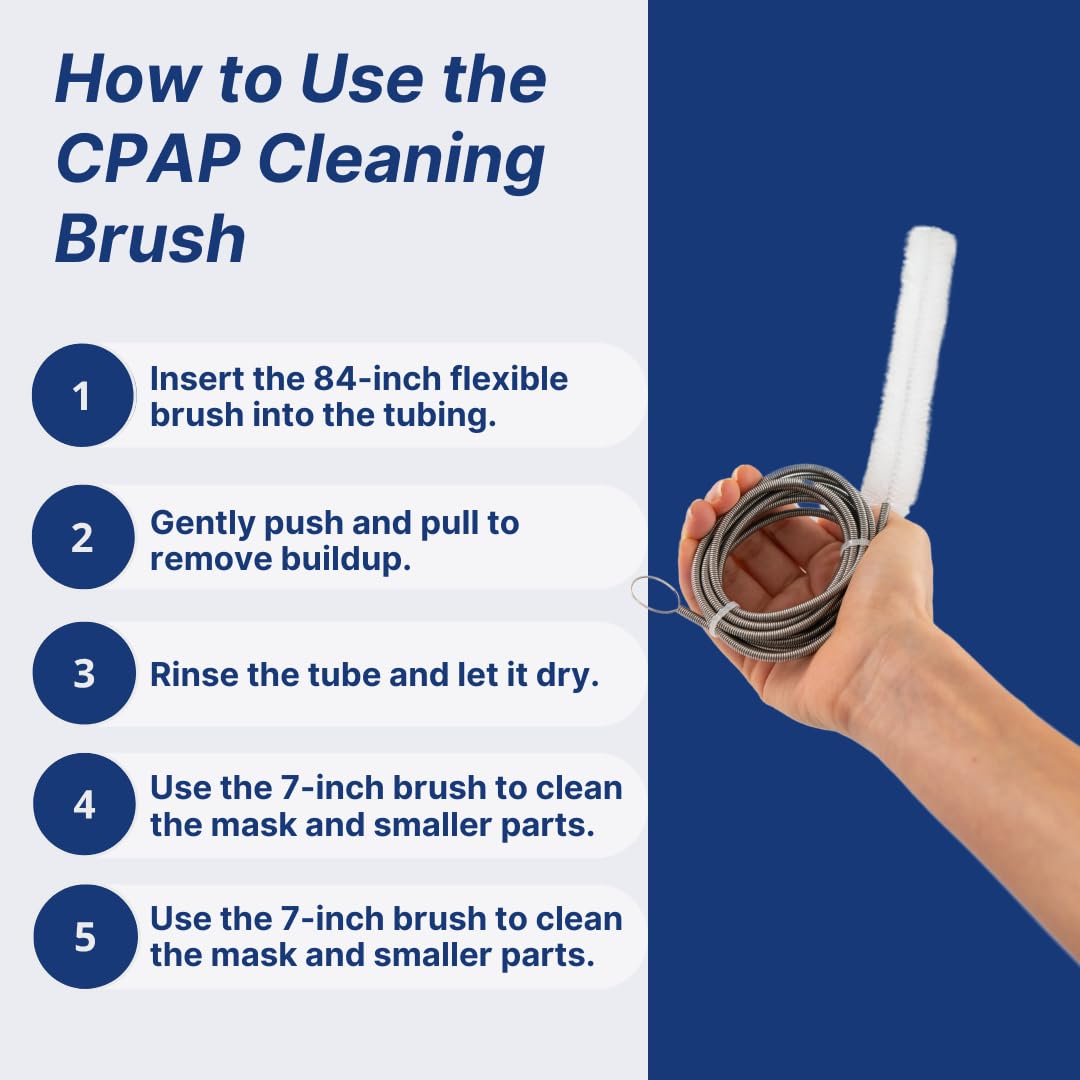 How to Use the CPAP Cleaning Brush

1 Insert the 84-inch flexible brush into the tubing.

2 Gently push and pull to remove buildup.

3 Rinse the tube and let it dry.

4 Use the 7-inch brush to clean the mask and smaller parts.

5 Use the 7-inch brush to clean the mask and smaller parts.