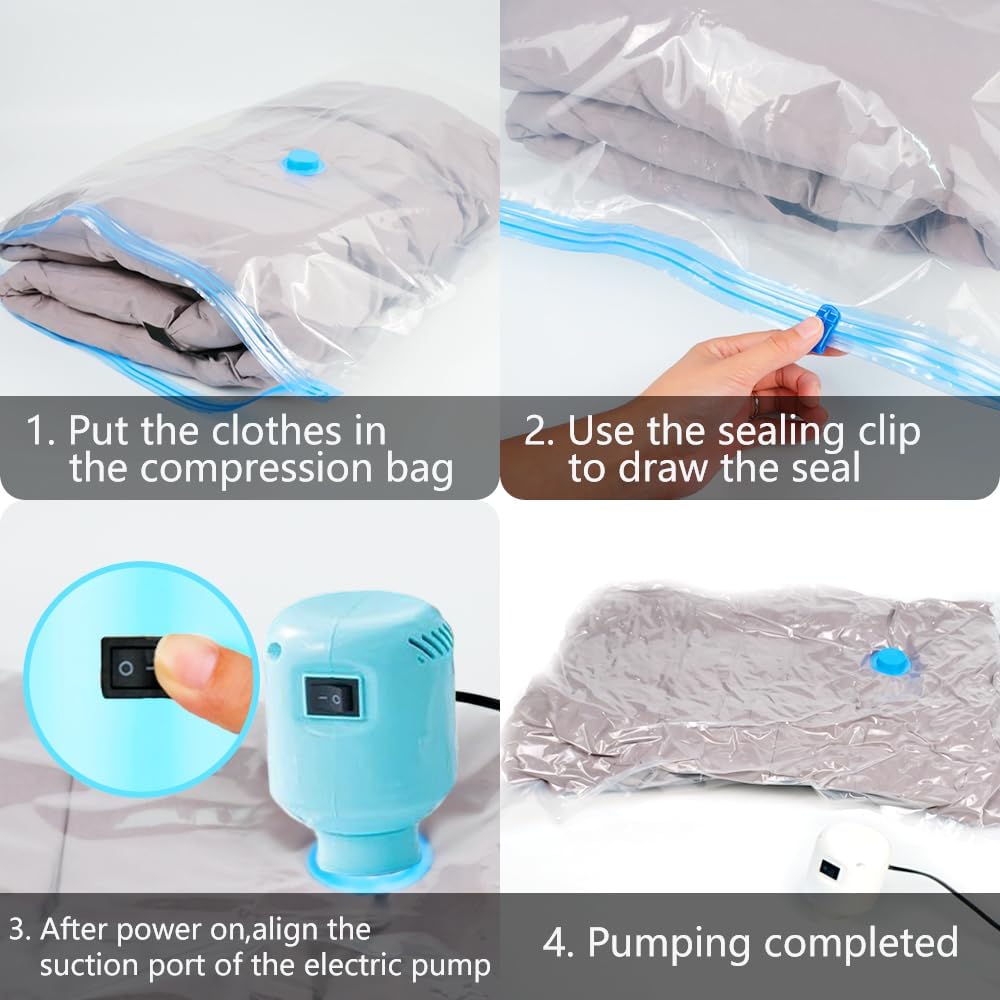 1. Put the clothes in the compression bag

2. Use the sealing clip to draw the seal

3. After power on,align the suction port of the electric pump

4. Pumping completed