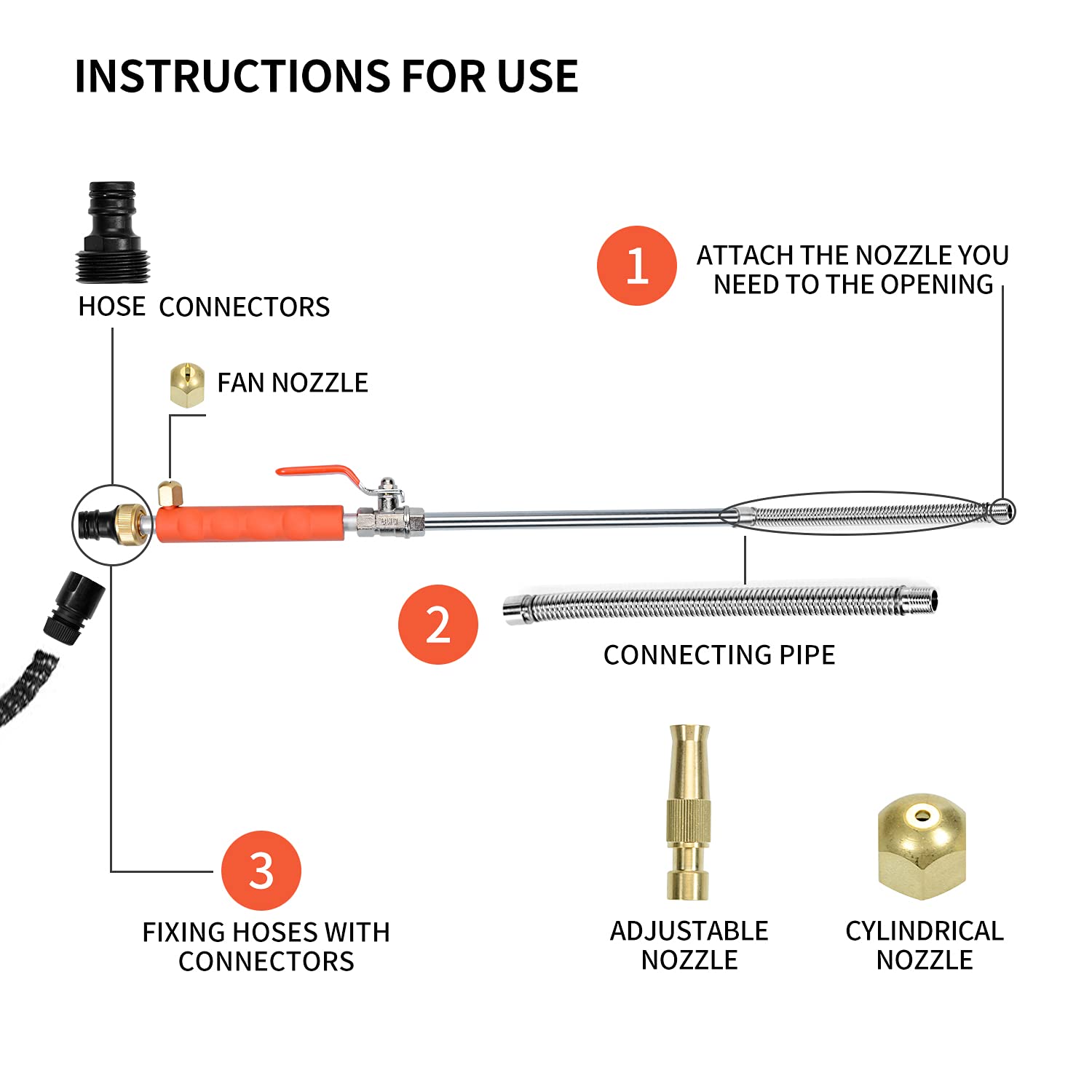 INSTRUCTIONS FOR USE

HOSE CONNECTORS

1

ATTACH THE NOZZLE YOU NEED TO THE OPENING

FAN NOZZLE

2

CONNECTING PIPE

3

FIXING HOSES WITH CONNECTORS

ADJUSTABLE NOZZLE

CYLINDRICAL NOZZLE