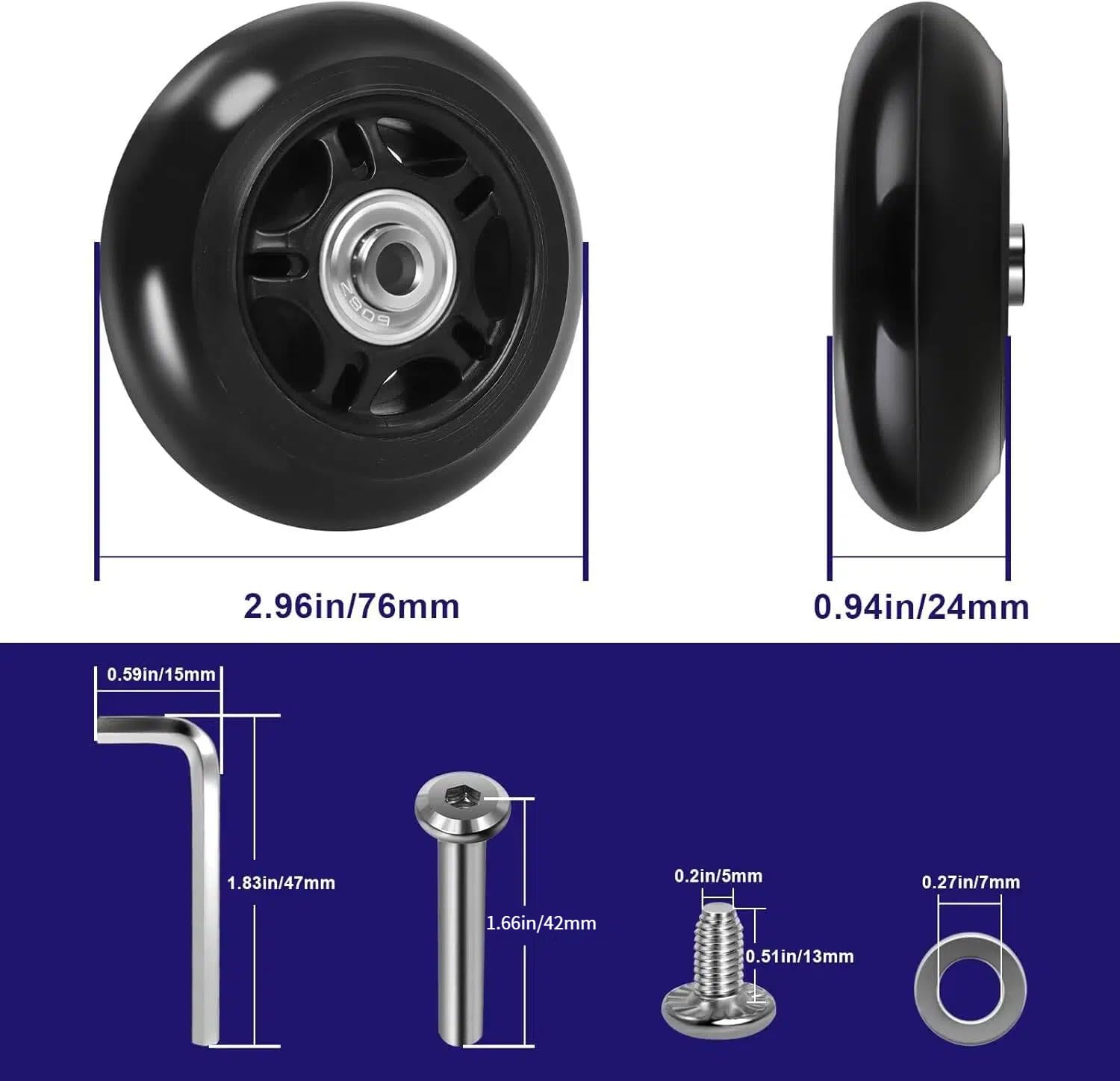 608Z

2.96in/76mm

0.94in/24mm

0.59in/15mm

1.83in/47mm

1.66in/42mm

0.2in/5mm

0.51in/13mm

0.27in/7mm