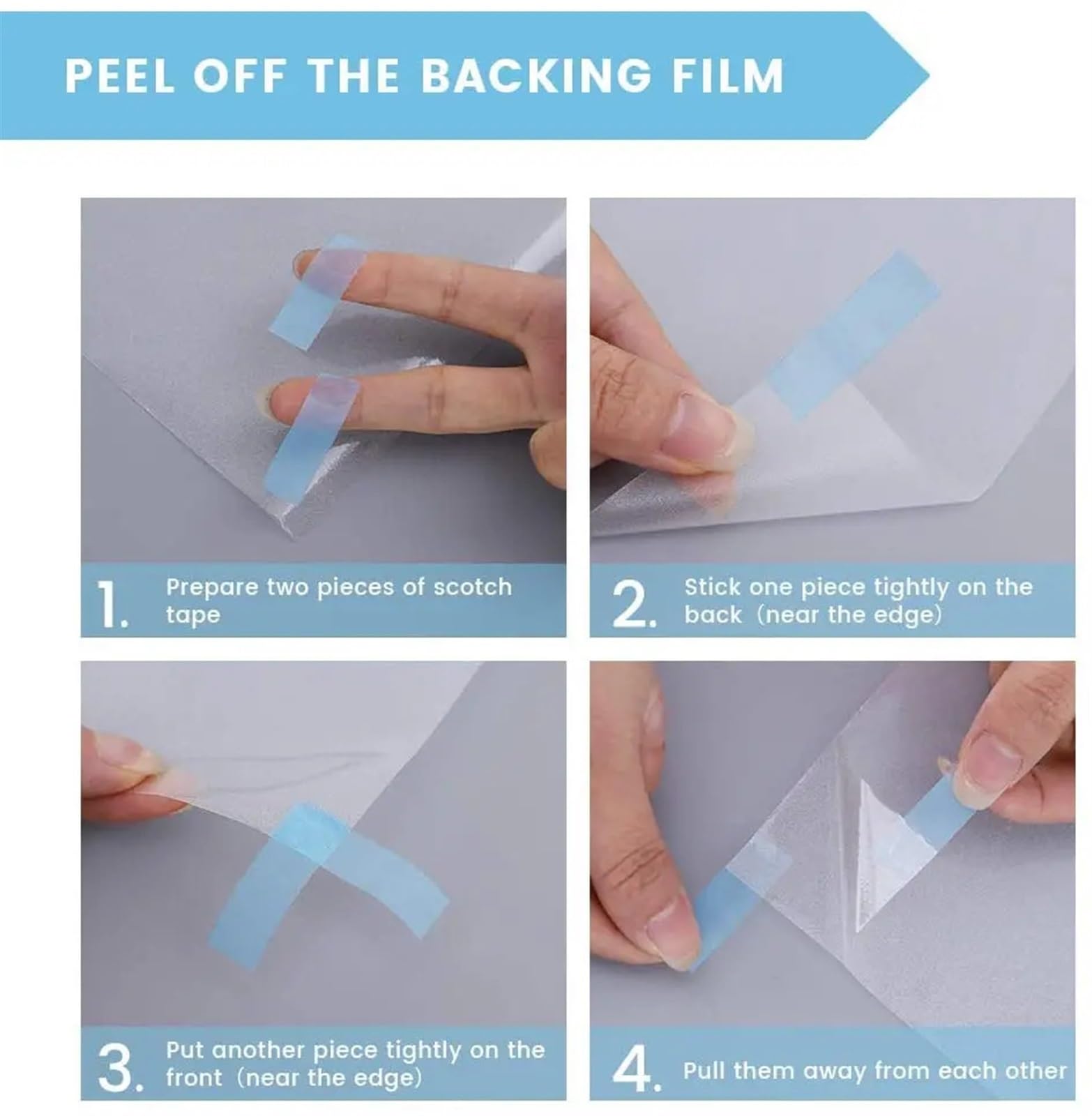 PEEL OFF THE BACKING FILM

1. Prepare two pieces of scotch tape

2. Stick one piece tightly on the back（near the edge）

3. Put another piece tightly on the front（near the edge）

4. Pull them away from each other