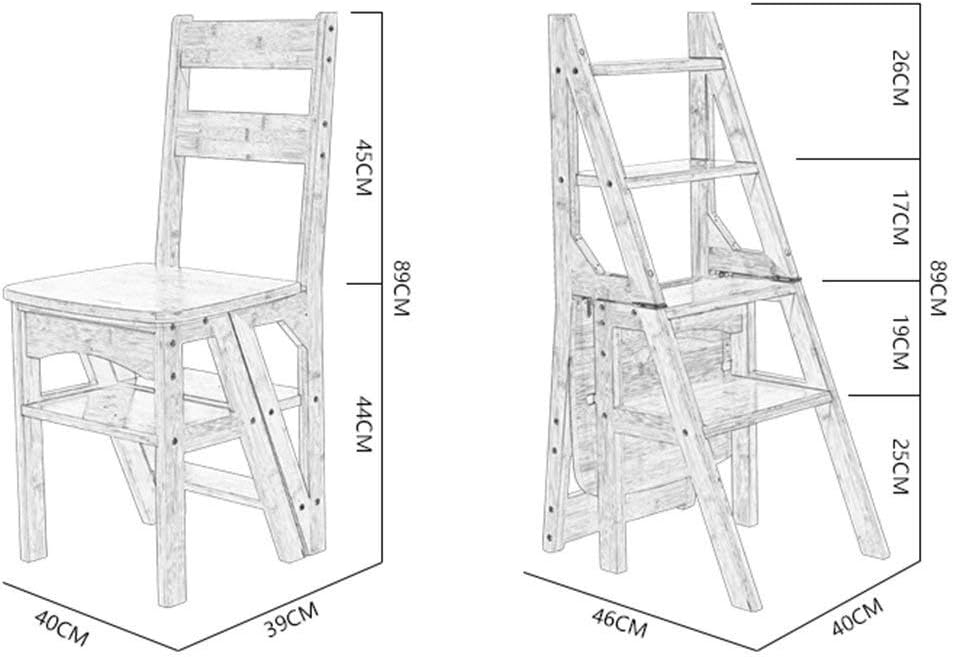 45CM
89CM
44CM
40CM
39CM
26CM
17CM
89CM
19CM
25CM
46CM
40CM