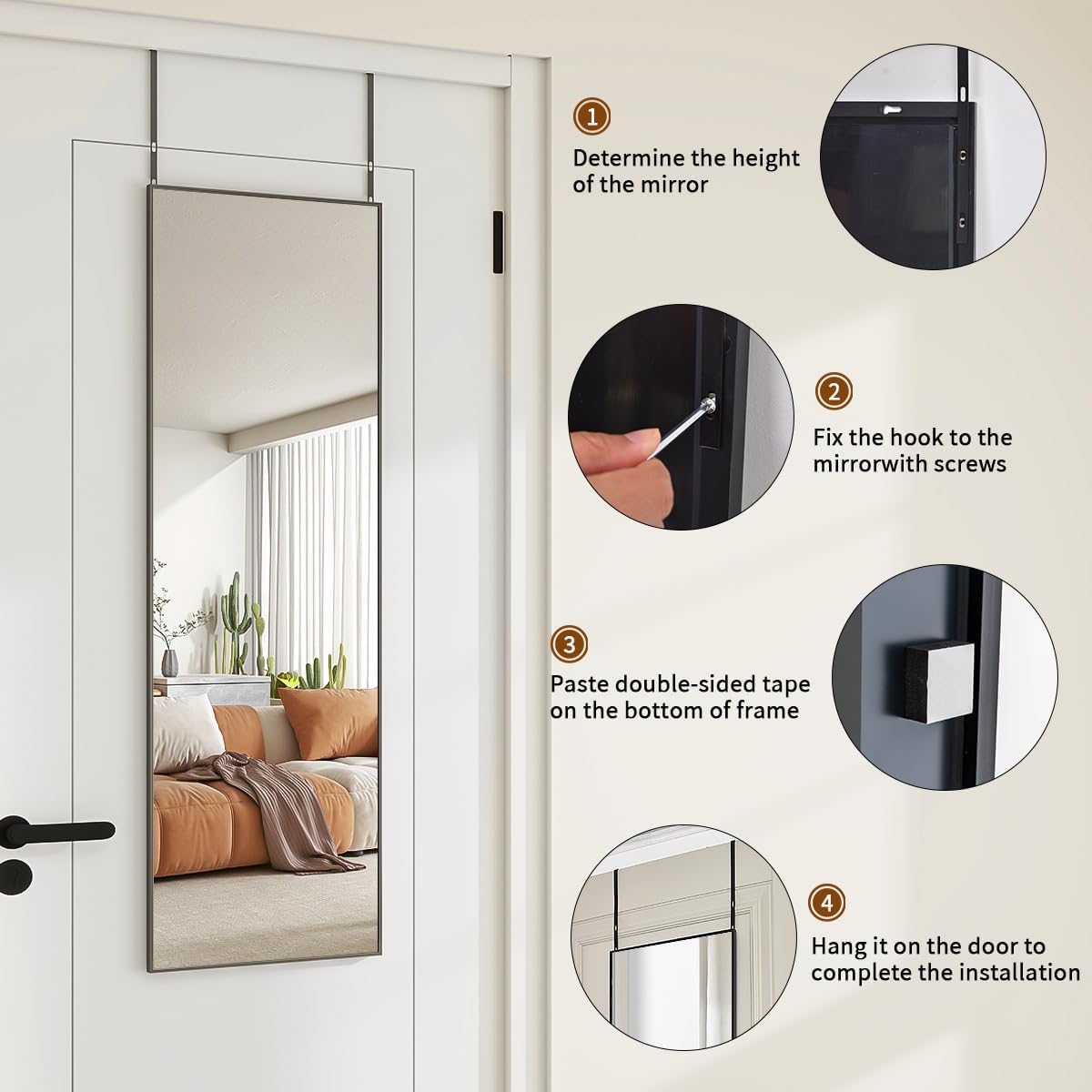 1

Determine the height of the mirror

2

Fix the hook to the mirrorwith screws

3

Paste double-sided tape on the bottom of frame

4

Hang it on the door to complete the installation