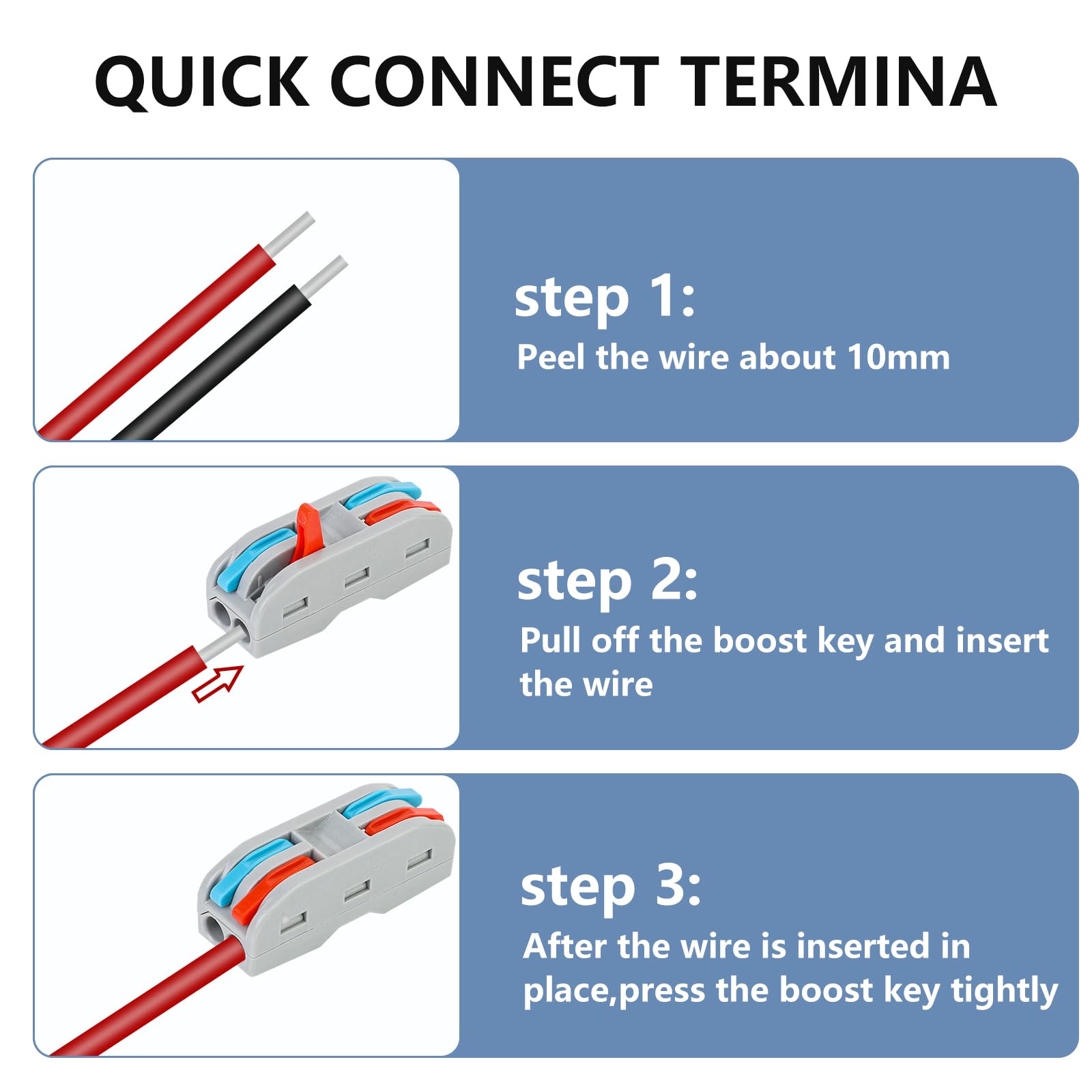 QUICK CONNECT TERMINA

step 1:
Peel the wire about 10mm

step 2:
Pull off the boost key and insert the wire

step 3:
After the wire is inserted in place,press the boost key tightly