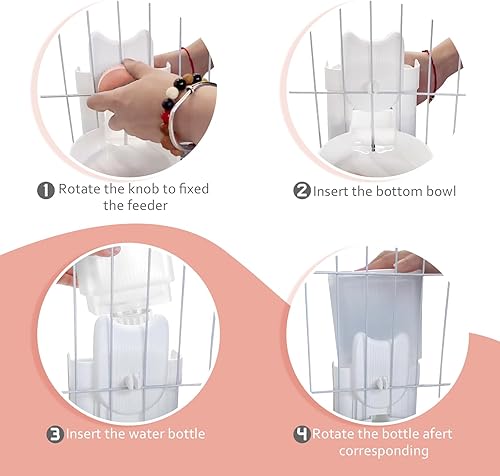 1 Rotate the knob to fixed the feeder

2 Insert the bottom bowl

3 Insert the water bottle

4 Rotate the bottle afert corresponding