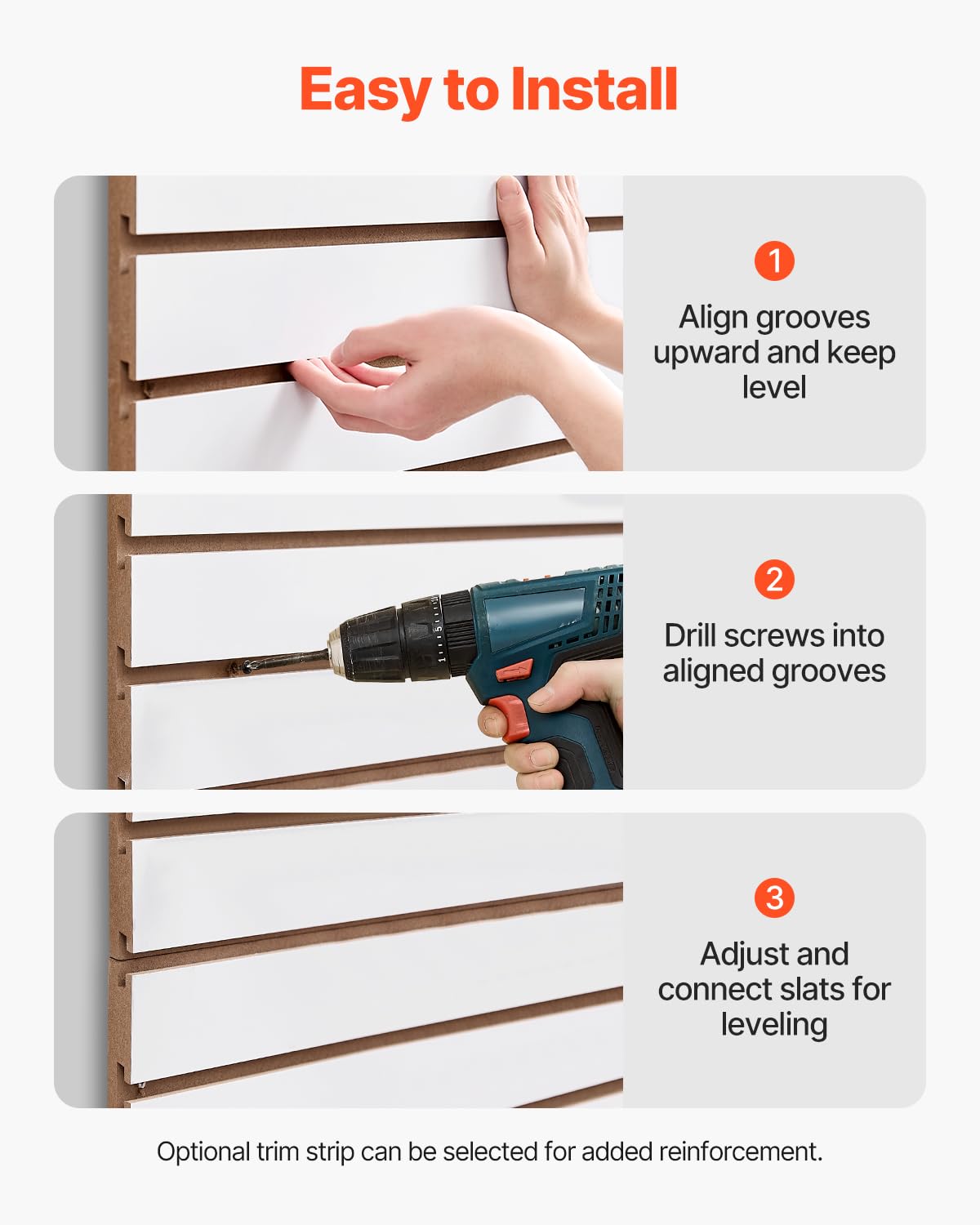 Easy to Install

1

Align grooves upward and keep level

2

Drill screws into aligned grooves

3

Adjust and connect slats for leveling

Optional trim strip can be selected for added reinforcement.