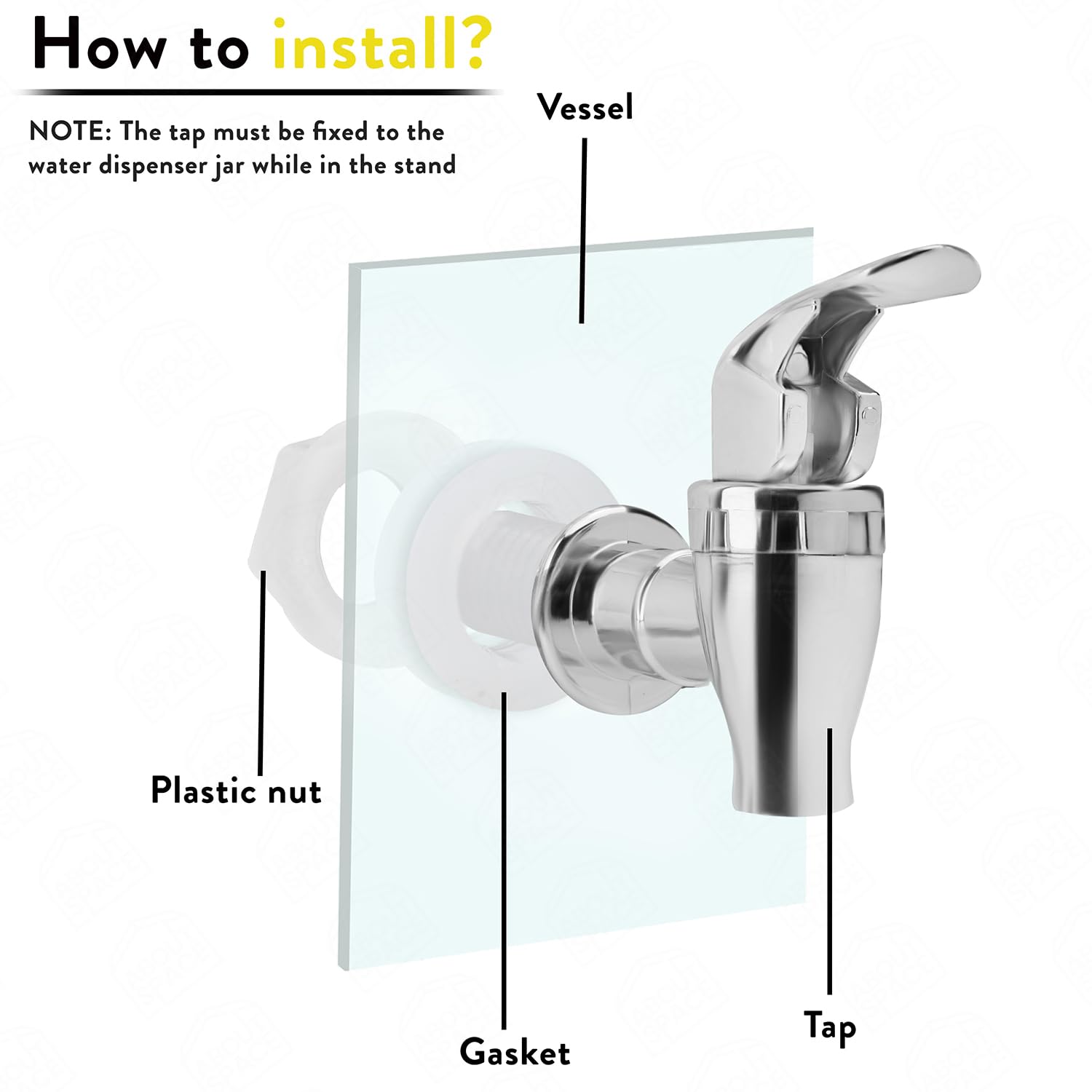 How to install?

NOTE: The tap must be fixed to the water dispenser jar while in the stand

Vessel

Plastic nut

Gasket

Tap