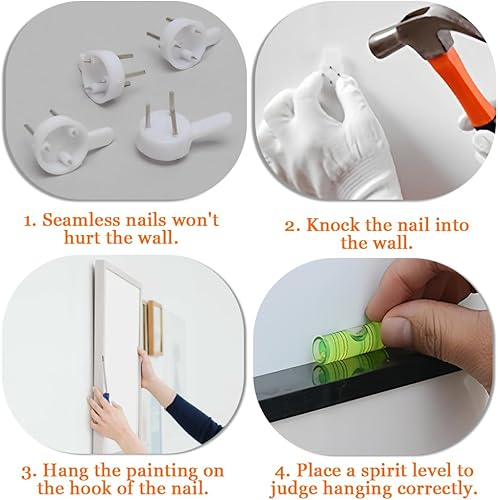 1. Seamless nails won't hurt the wall.

2. Knock the nail into the wall.

3. Hang the painting on the hook of the nail.

4. Place a spirit level to judge hanging correctly.