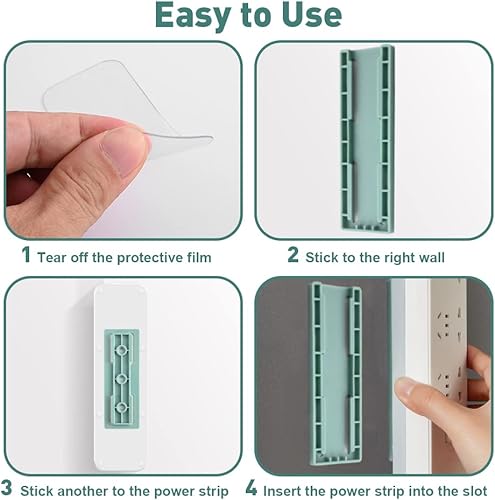 Easy to Use

1 Tear off the protective film

2 Stick to the right wall

3 Stick another to the power strip

4 Insert the power strip into the slot