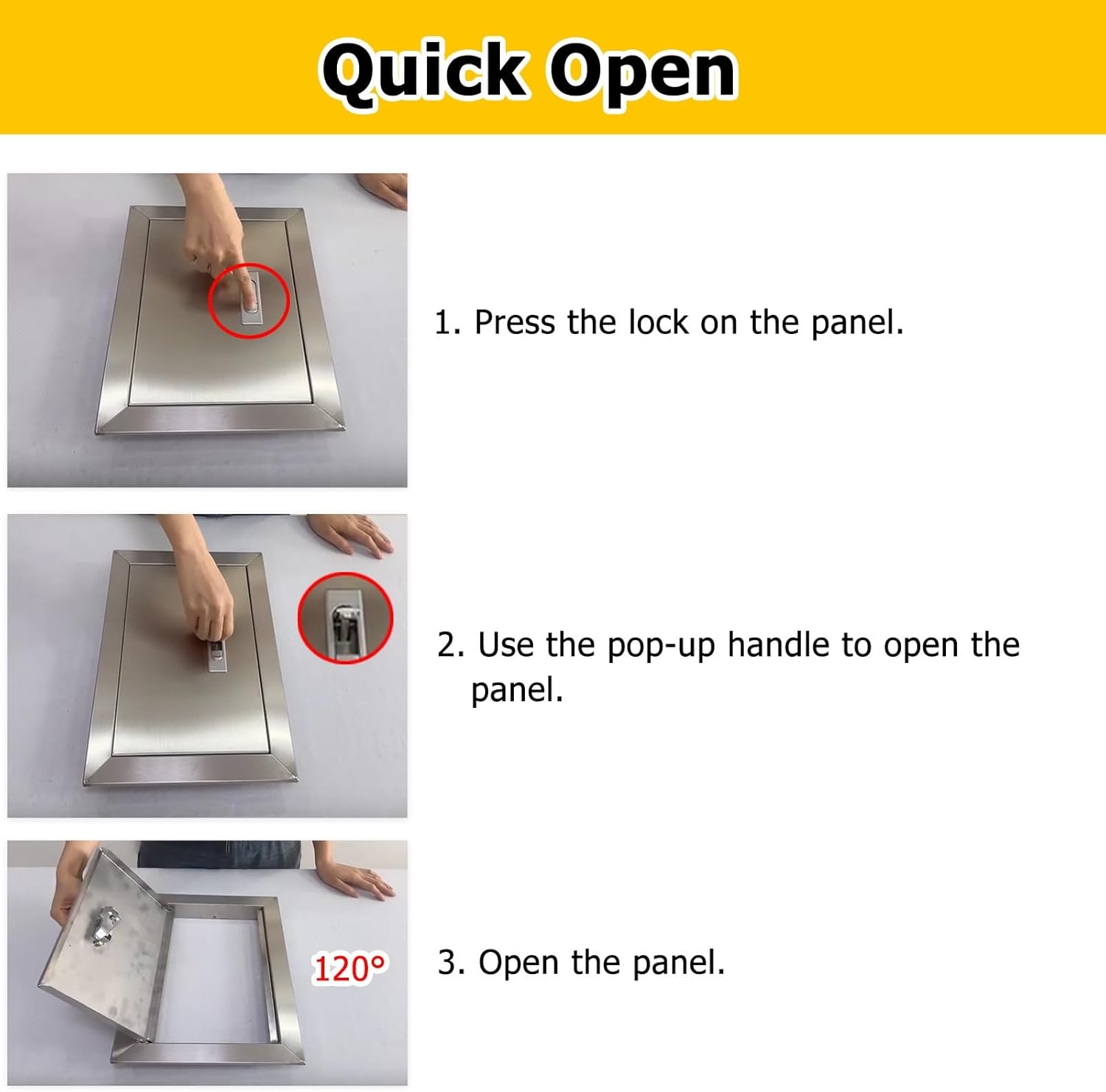 Quick Open

1. Press the lock on the panel.

2. Use the pop-up handle to open the panel.

120°

3. Open the panel.