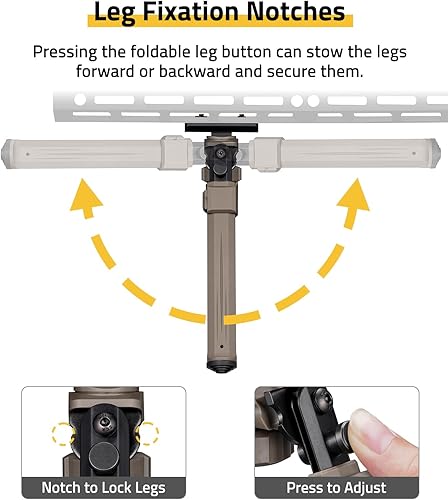 Leg Fixation Notches

Pressing the foldable leg button can stow the legs forward or backward and secure them.

Notch to Lock Legs

Press to Adjust