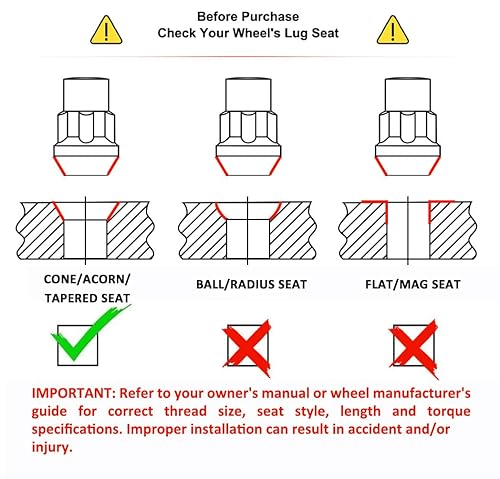 Before Purchase
Check Your Wheel's Lug Seat

CONE/ACORN/
TAPERED SEAT

BALL/RADIUS SEAT

FLAT/MAG SEAT

IMPORTANT: Refer to your owner's manual or wheel manufacturer's guide for correct thread size, seat style, length and torque specifications. Improper installation can result in accident and/or injury.