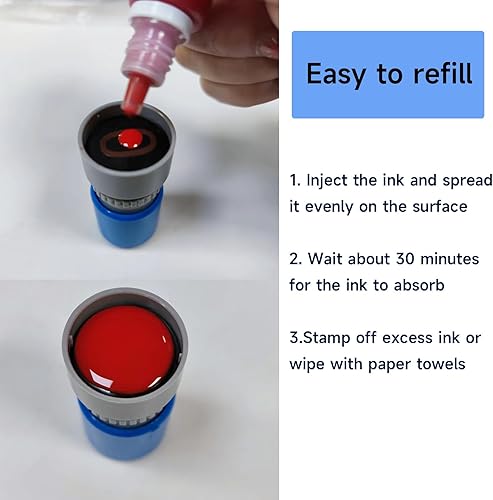 Easy to refill

1. Inject the ink and spread it evenly on the surface

2. Wait about 30 minutes for the ink to absorb

3.Stamp off excess ink or wipe with paper towels