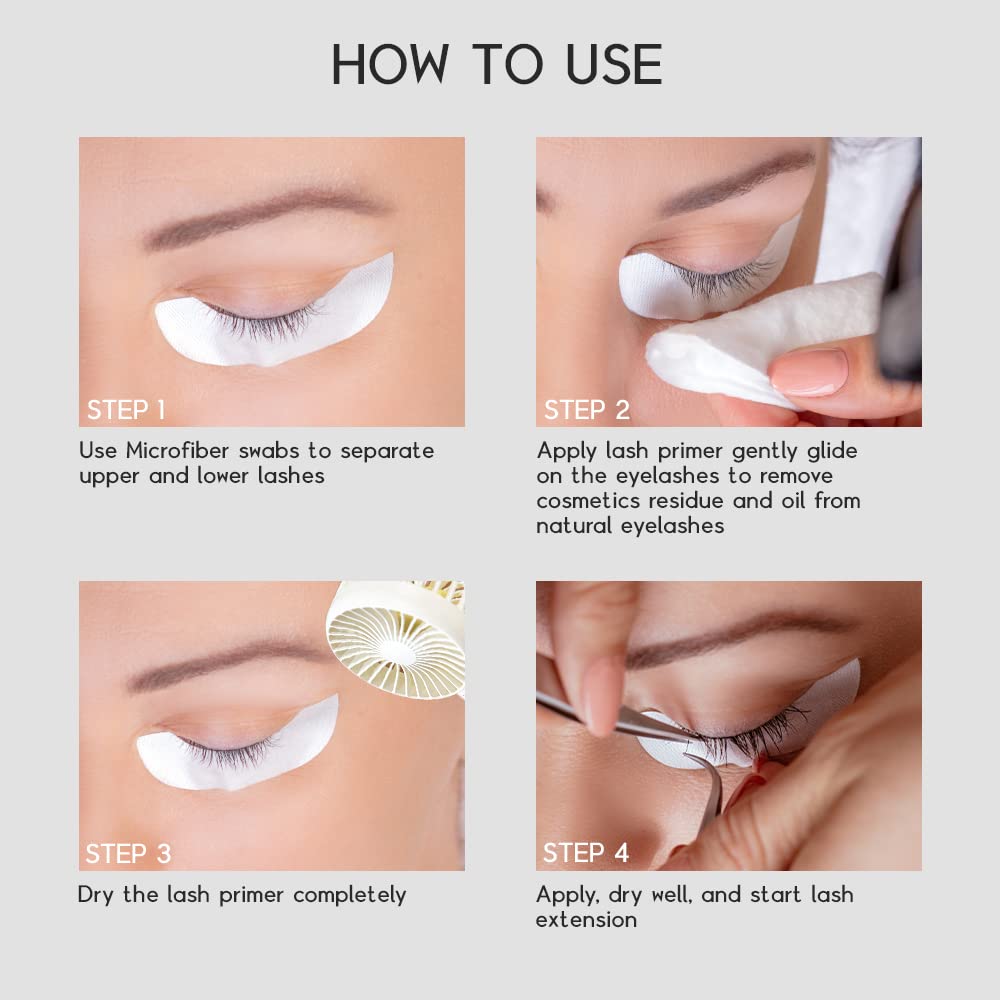 HOW TO USE

STEP 1

Use Microfiber swabs to separate upper and lower lashes

STEP 2

Apply lash primer gently glide on the eyelashes to remove cosmetics residue and oil from natural eyelashes

STEP 3

Dry the lash primer completely

STEP 4

Apply, dry well, and start lash extension