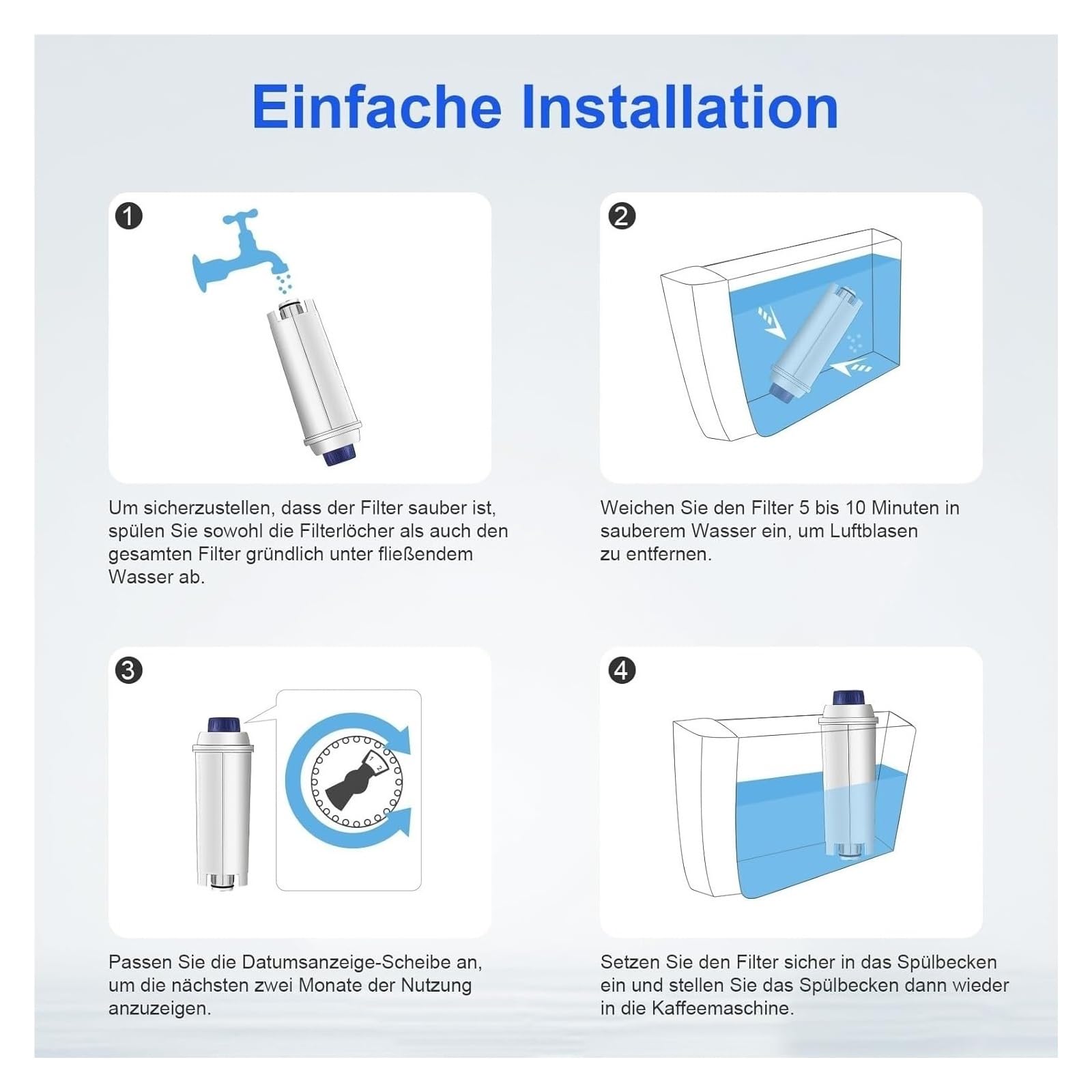 Einfache Installation

1

Um sicherzustellen, dass der Filter sauber ist, spülen Sie sowohl die Filterlöcher als auch den gesamten Filter gründlich unter fließendem Wasser ab.

2

Weichen Sie den Filter 5 bis 10 Minuten in sauberem Wasser ein, um Luftblasen zu entfernen.

3

1 2

Passen Sie die Datumsanzeige-Scheibe an, um die nächsten zwei Monate der Nutzung anzuzeigen.

4

Setzen Sie den Filter sicher in das Spülbecken ein und stellen Sie das Spülbecken dann wieder in die Kaffeemaschine.